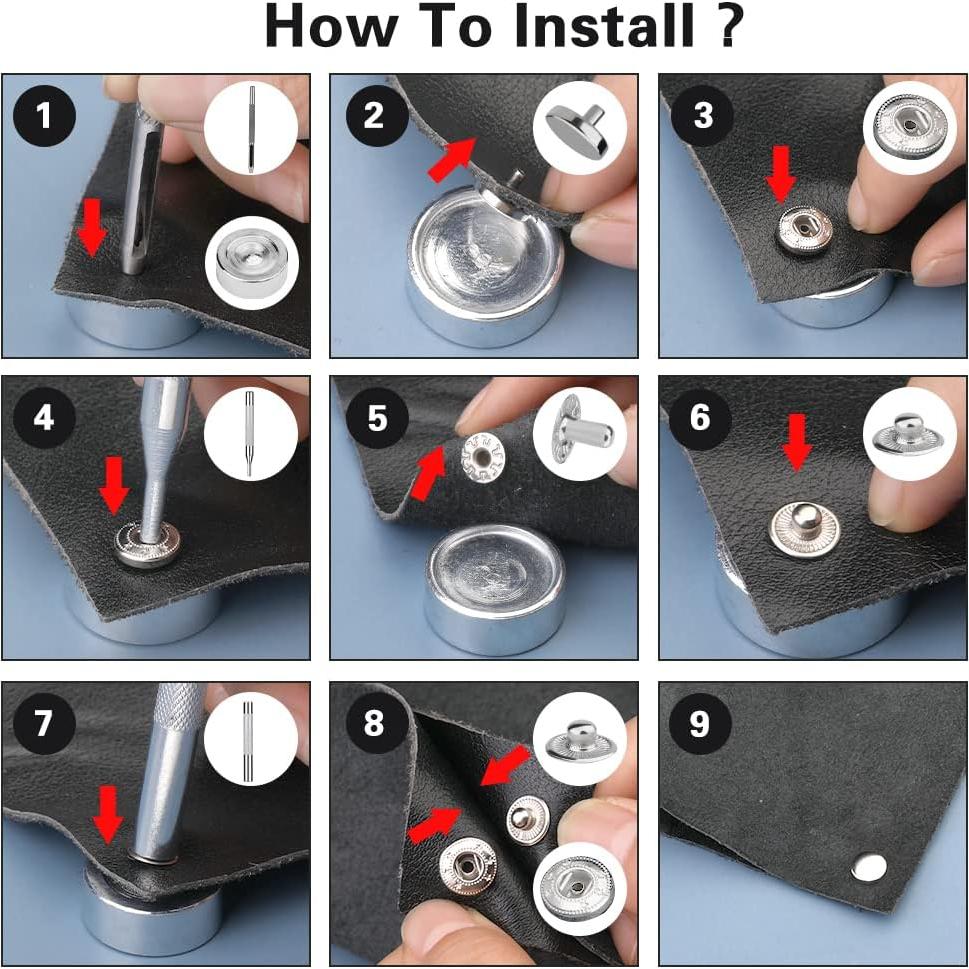 How To Install ?

1

2

3

4

5

6

7

8

9