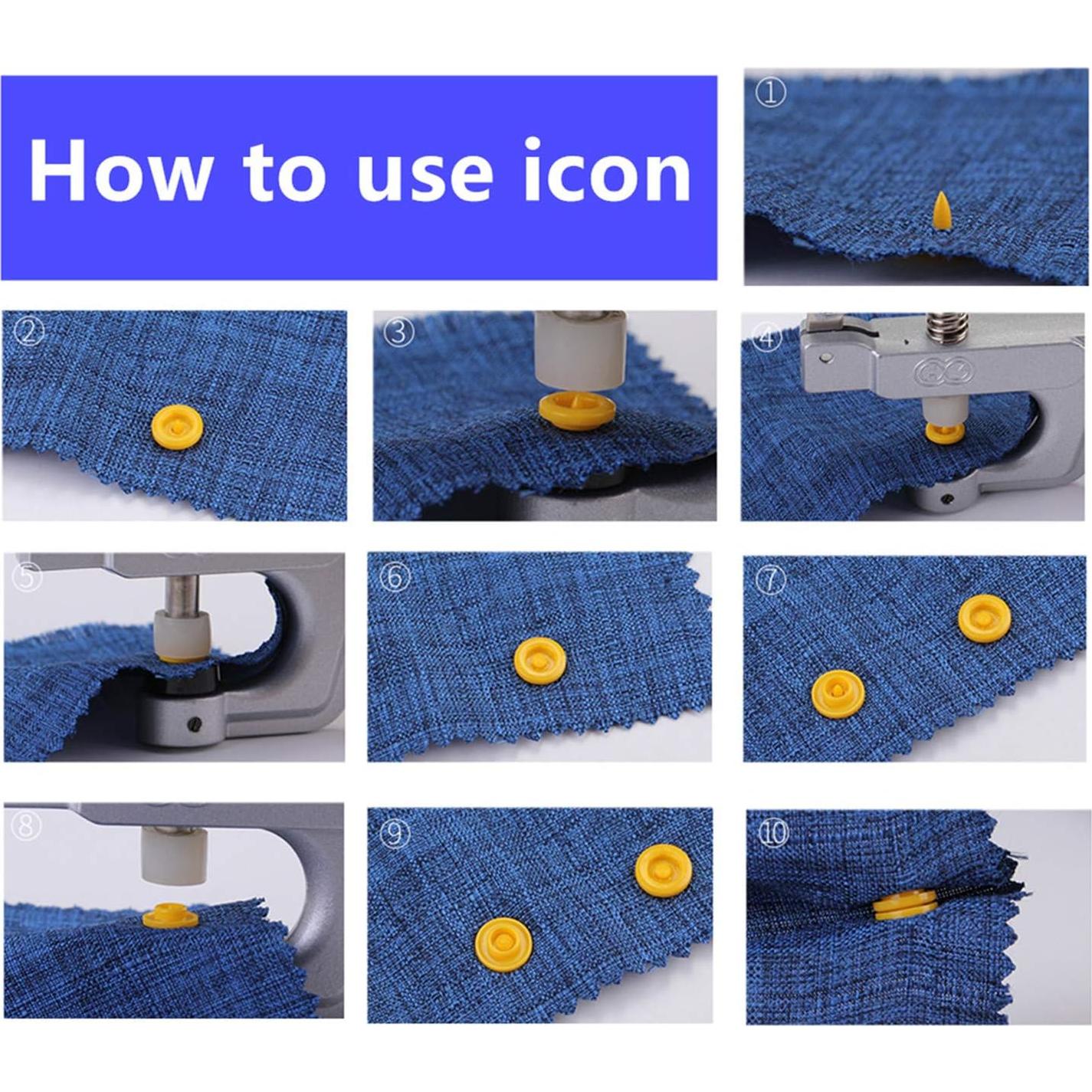 How to use icon

①

②

③

④

⑤

⑥

⑦

⑧

⑨

⑩