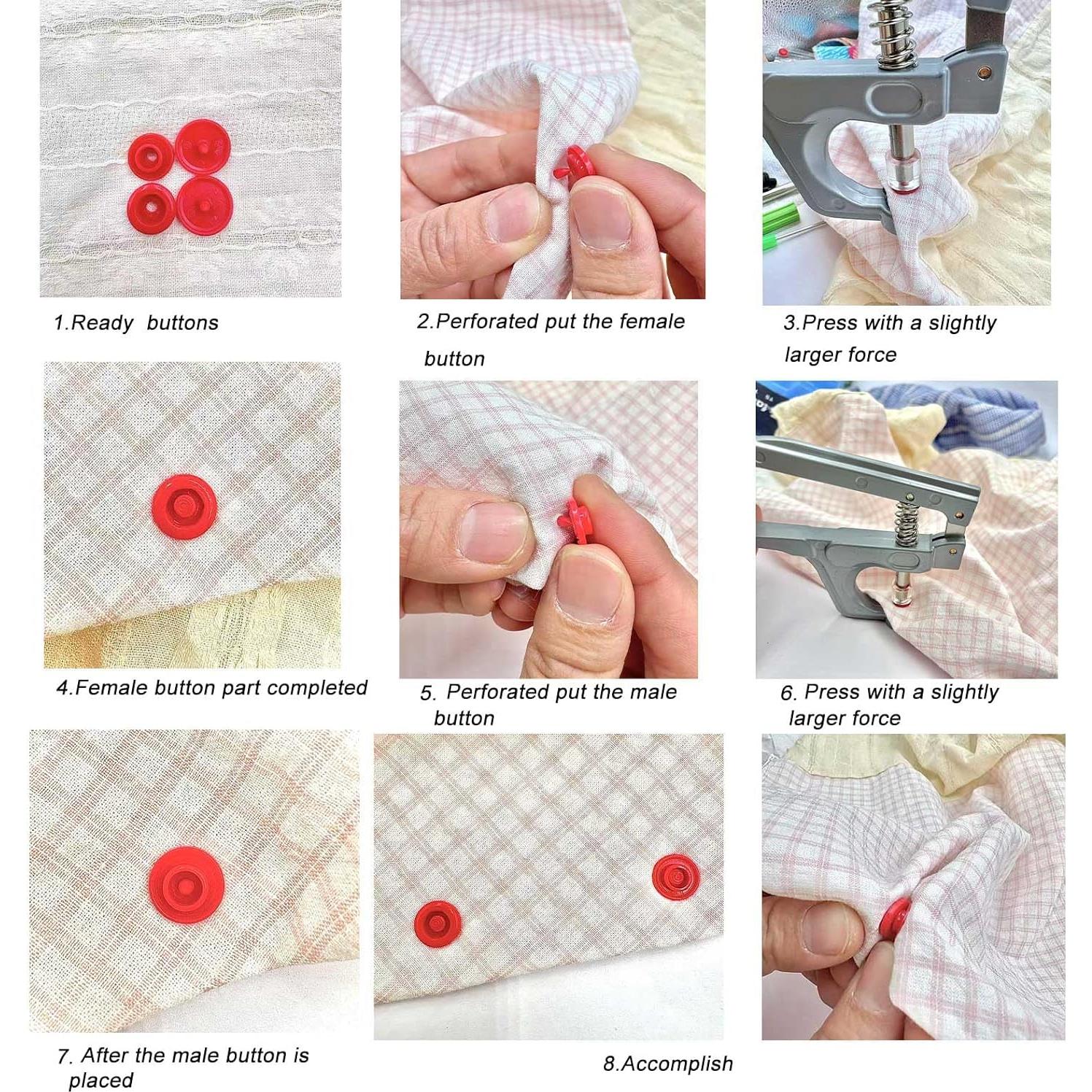 1.Ready buttons

2.Perforated put the female button

3.Press with a slightly larger force

4.Female button part completed

5. Perforated put the male button

6. Press with a slightly larger force

7. After the male button is placed

8.Accomplish