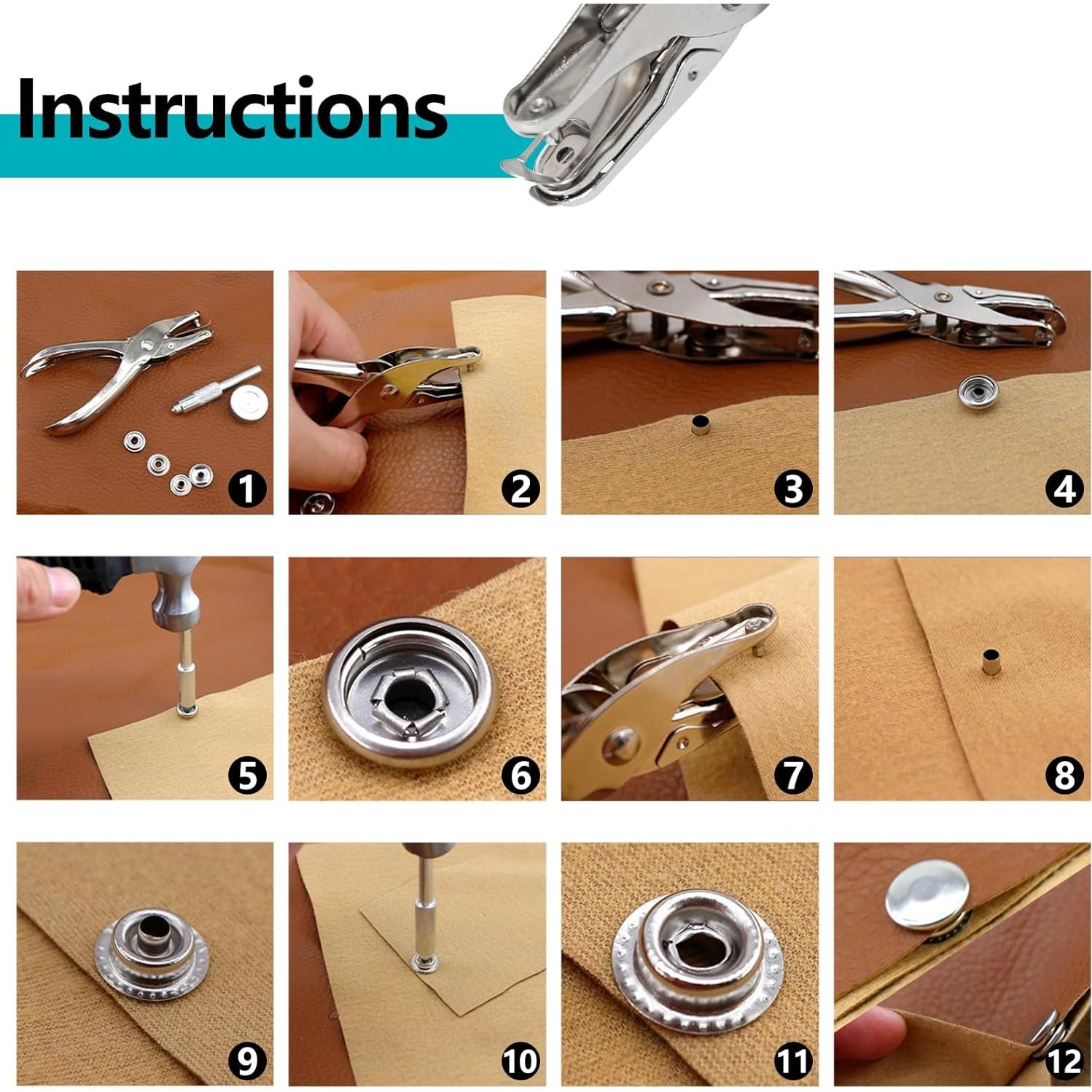 Instructions

1

2

3

4

5

6

7

8

9

10

11

12