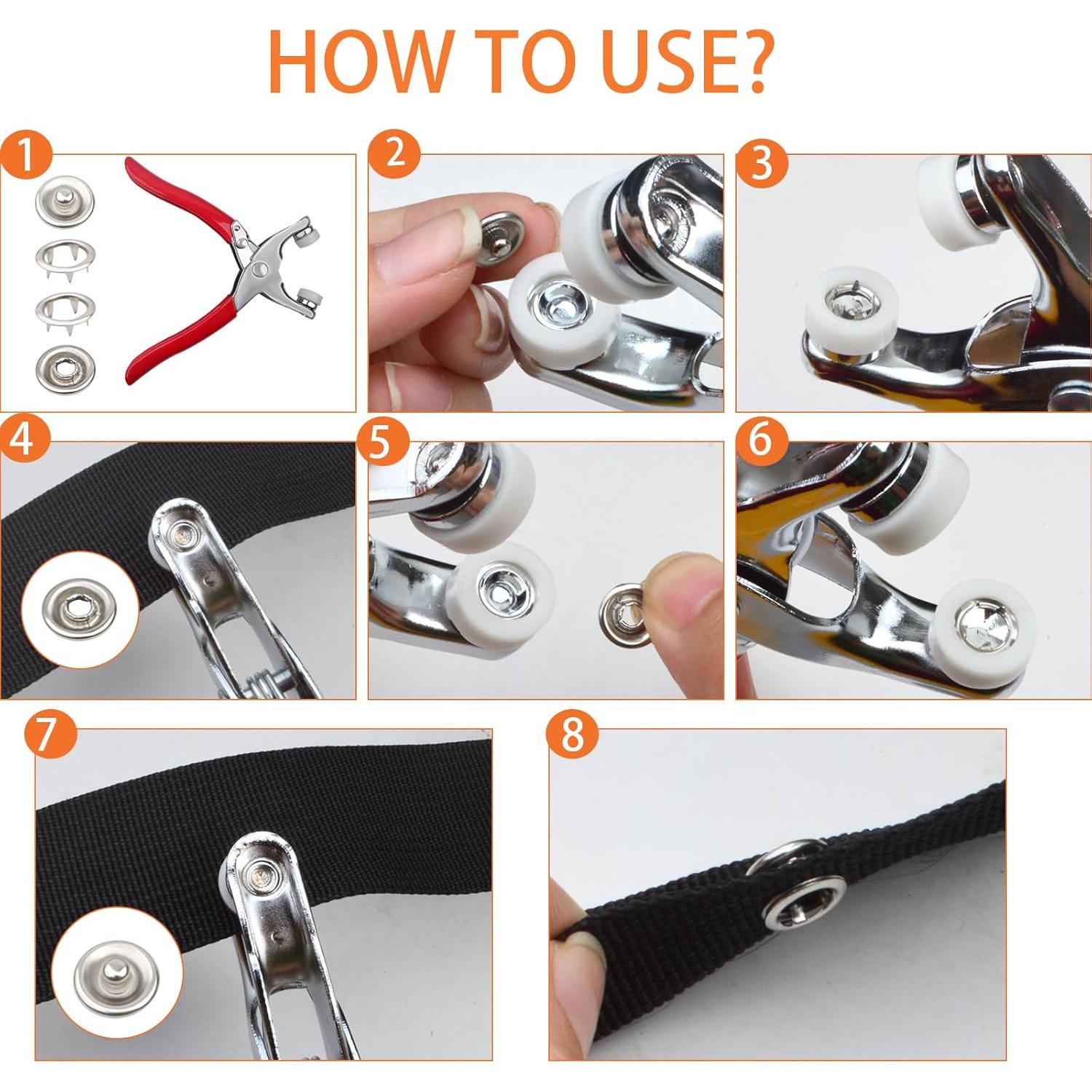 HOW TO USE?

1

2

3

4

5

6

7

8