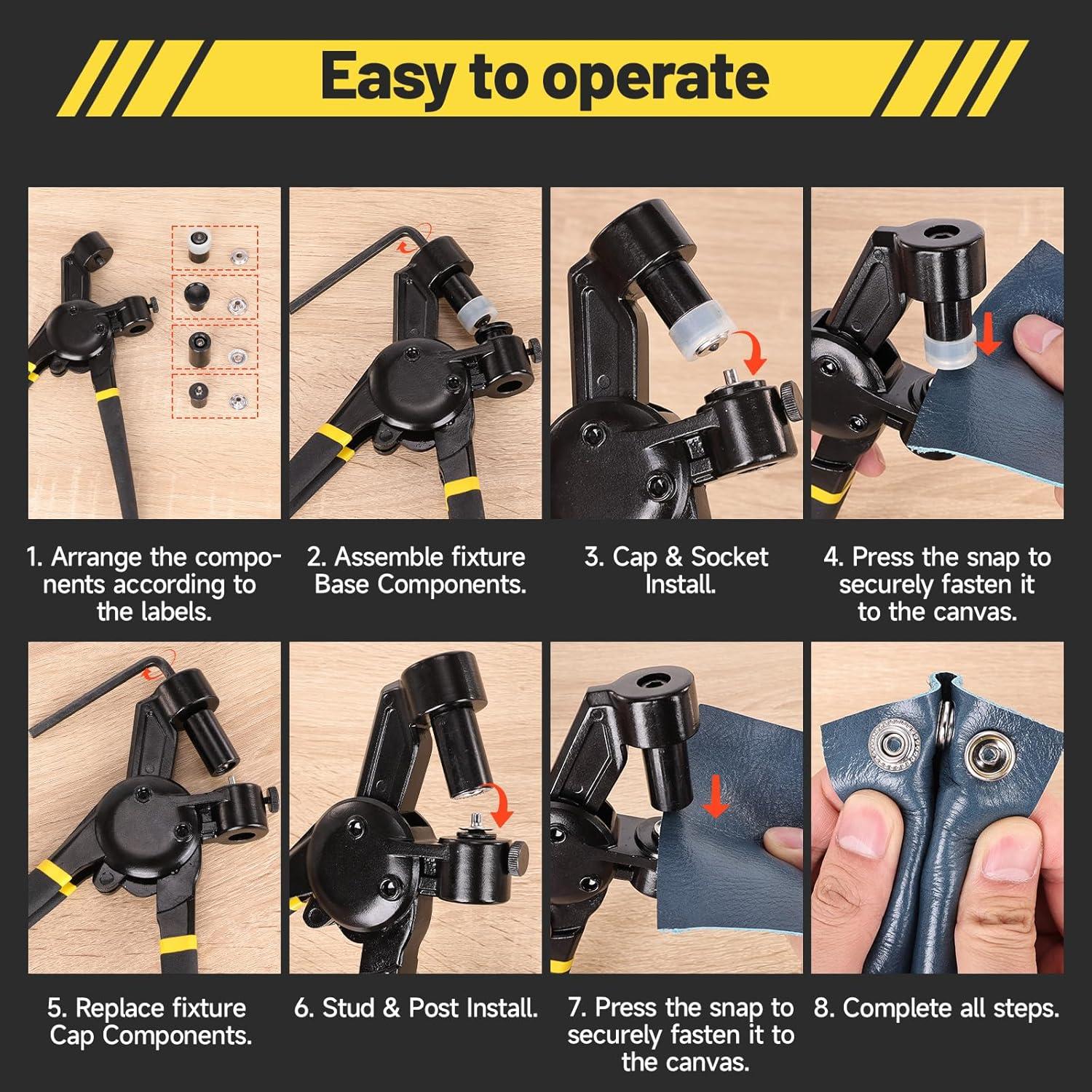 Easy to operate

1. Arrange the components according to the labels.

2. Assemble fixture Base Components.

3. Cap & Socket Install.

4. Press the snap to securely fasten it to the canvas.

5. Replace fixture Cap Components.

6. Stud & Post Install.

7. Press the snap to securely fasten it to the canvas.

8. Complete all steps.