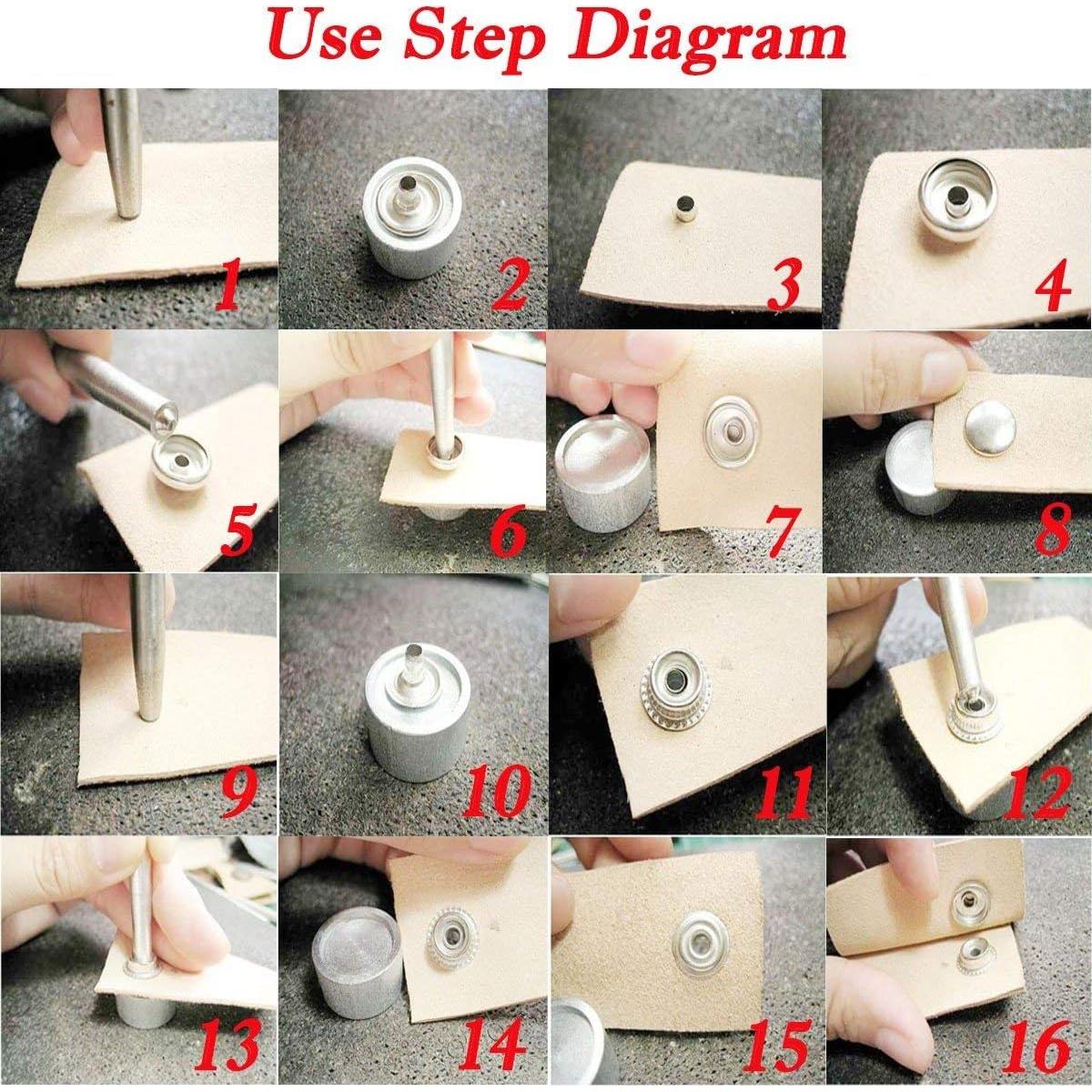 Use Step Diagram

1

2

3

4

5

6

7

8

9

10

11

12

13

14

15

16