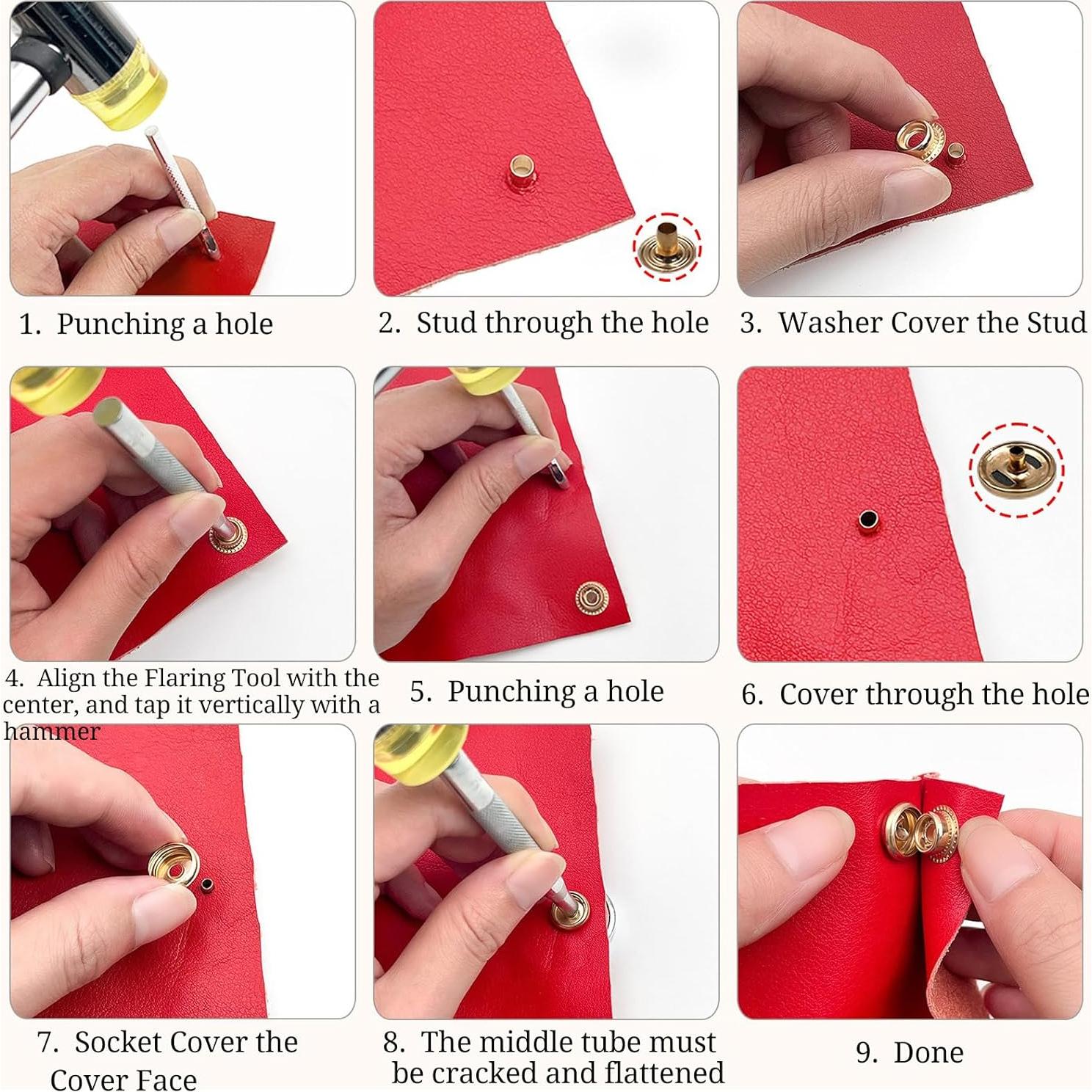 1. Punching a hole

2. Stud through the hole

3. Washer Cover the Stud

4. Align the Flaring Tool with the center, and tap it vertically with a hammer

5. Punching a hole

6. Cover through the hole

7. Socket Cover the Cover Face

8. The middle tube must be cracked and flattened

9. Done