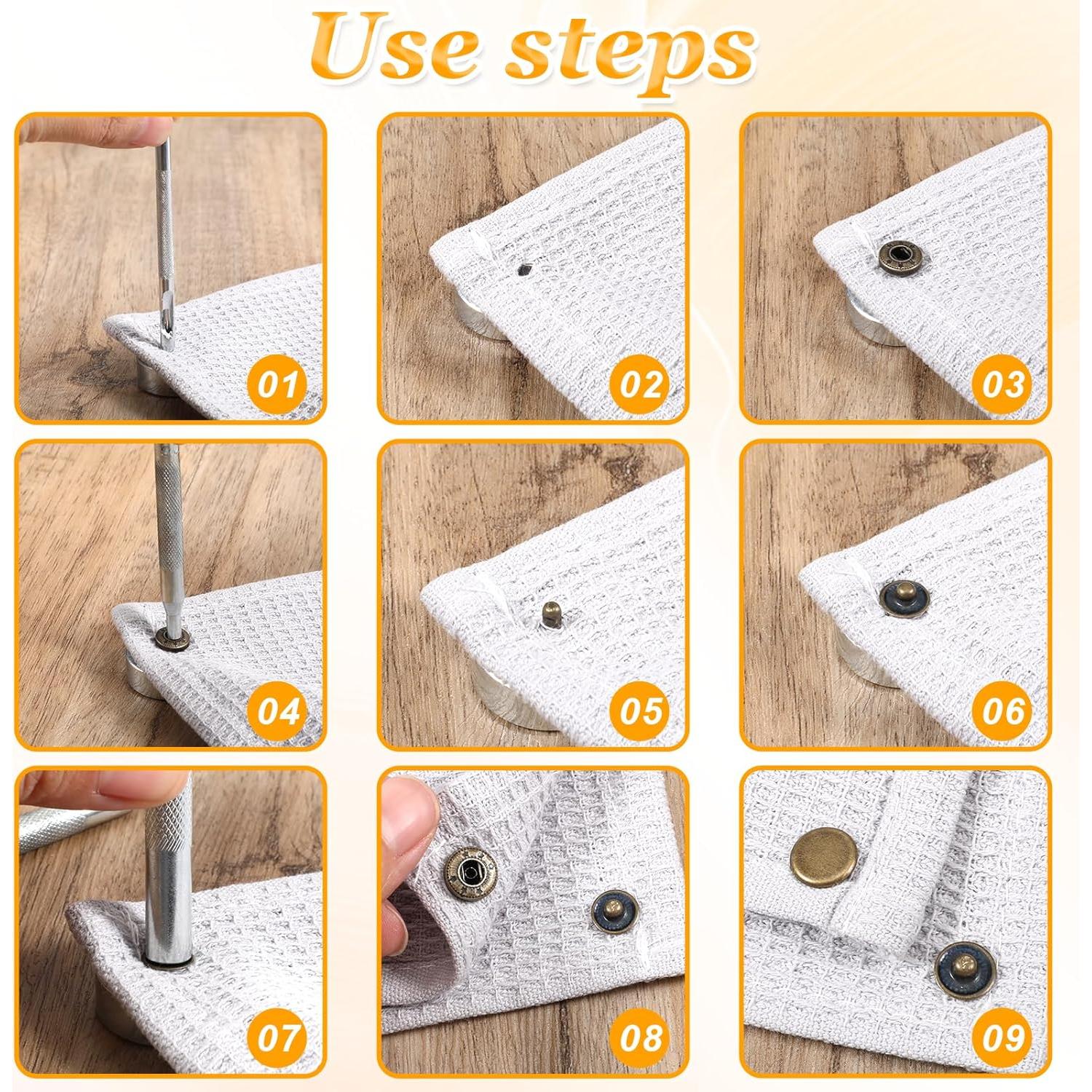 Use steps

01

02

03

04

05

06

07

08

09