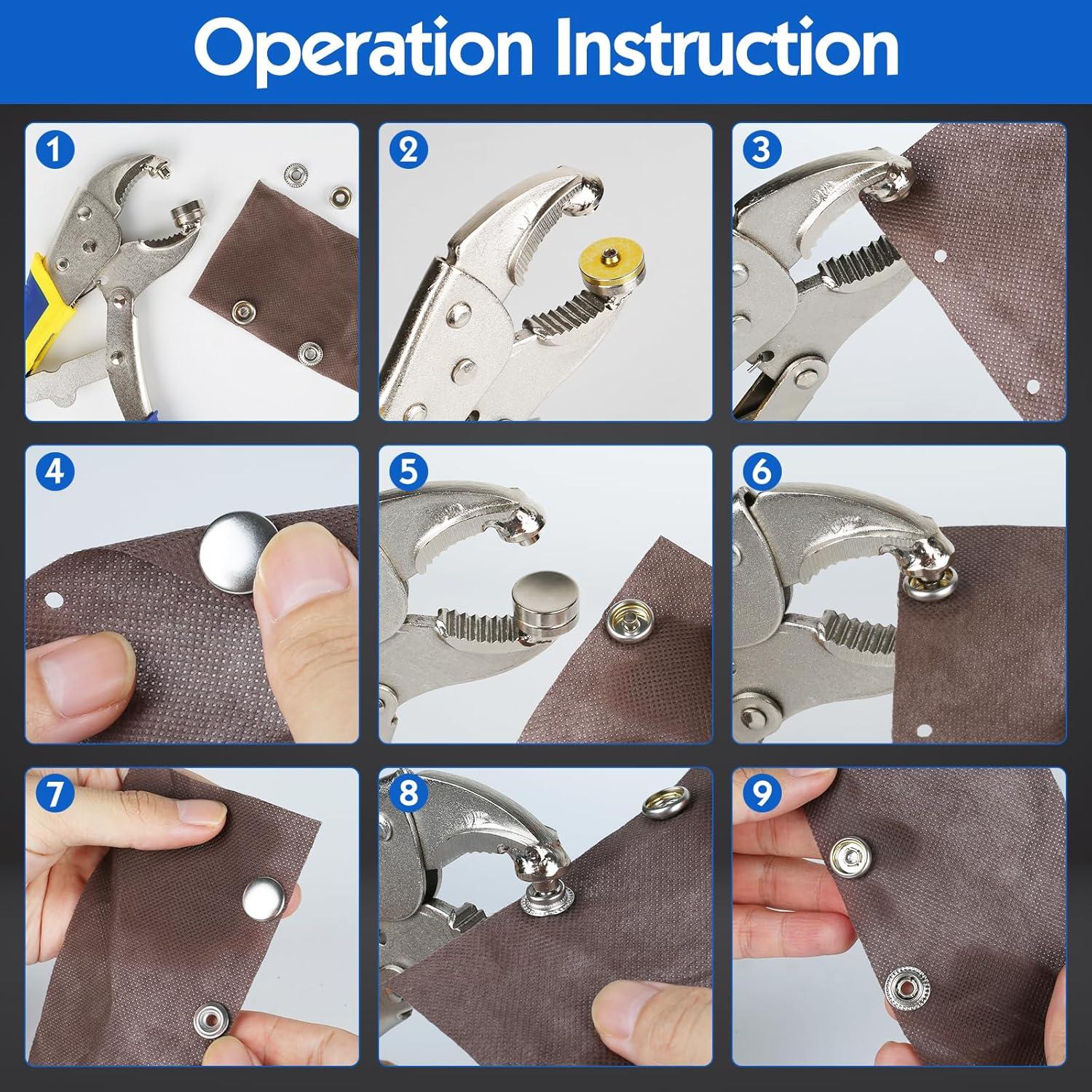 Operation Instruction

1

2

3

4

5

6

7

8

9