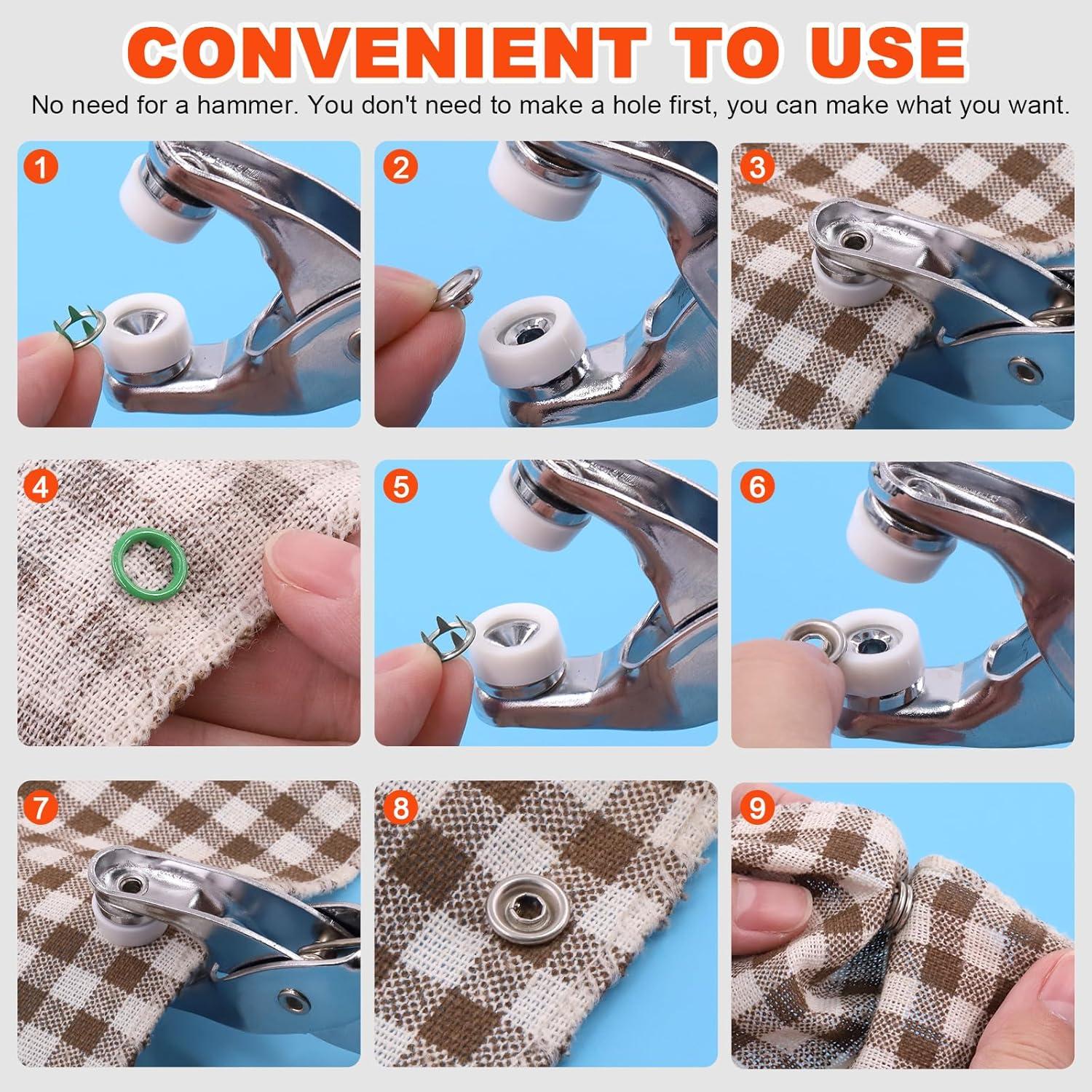 CONVENIENT TO USE

No need for a hammer. You don't need to make a hole first, you can make what you want.

1

2

3

4

5

6

7

8

9