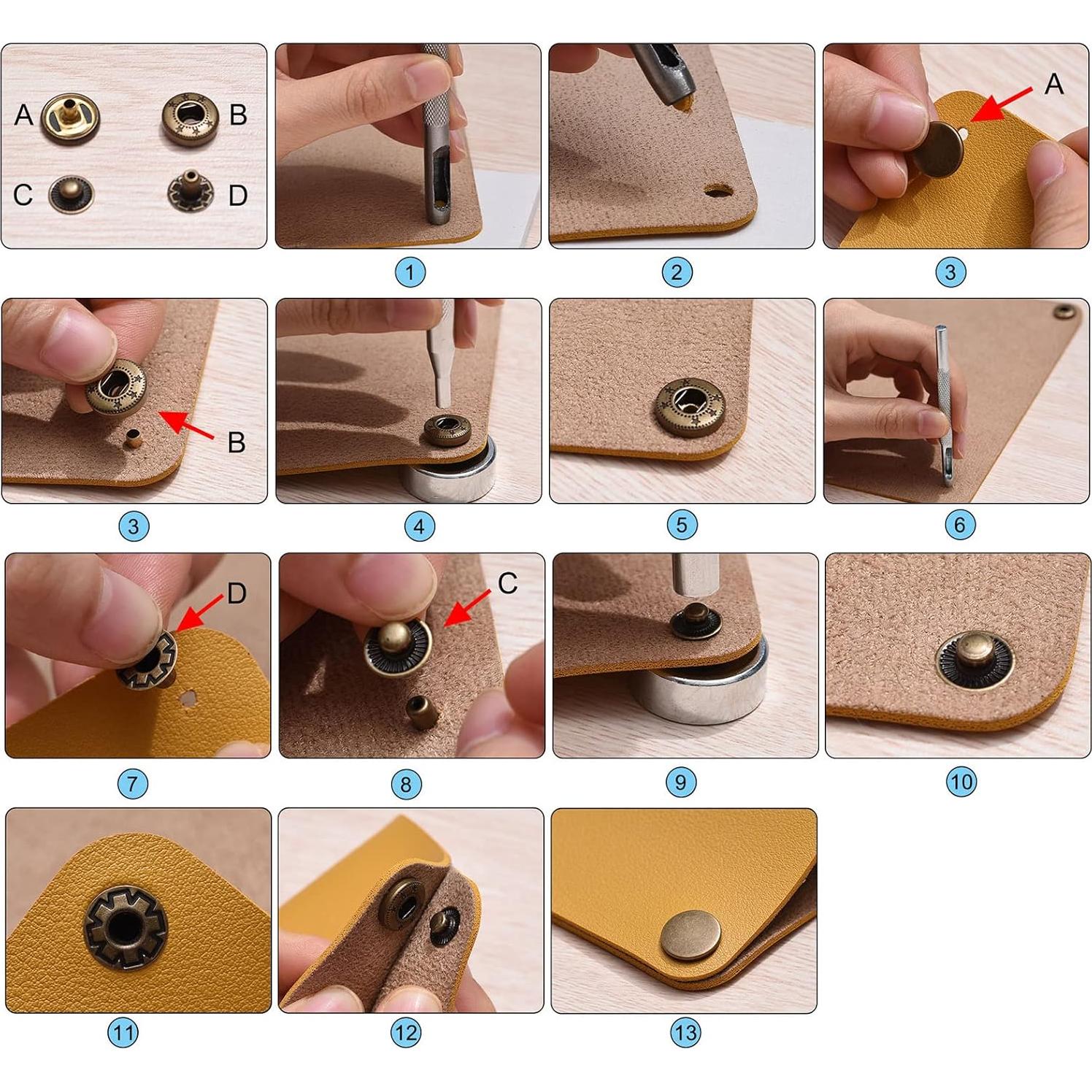 A B
C D

1

2

A
3

B
3

4

5

6

D
7

C
8

9

10

11

12

13