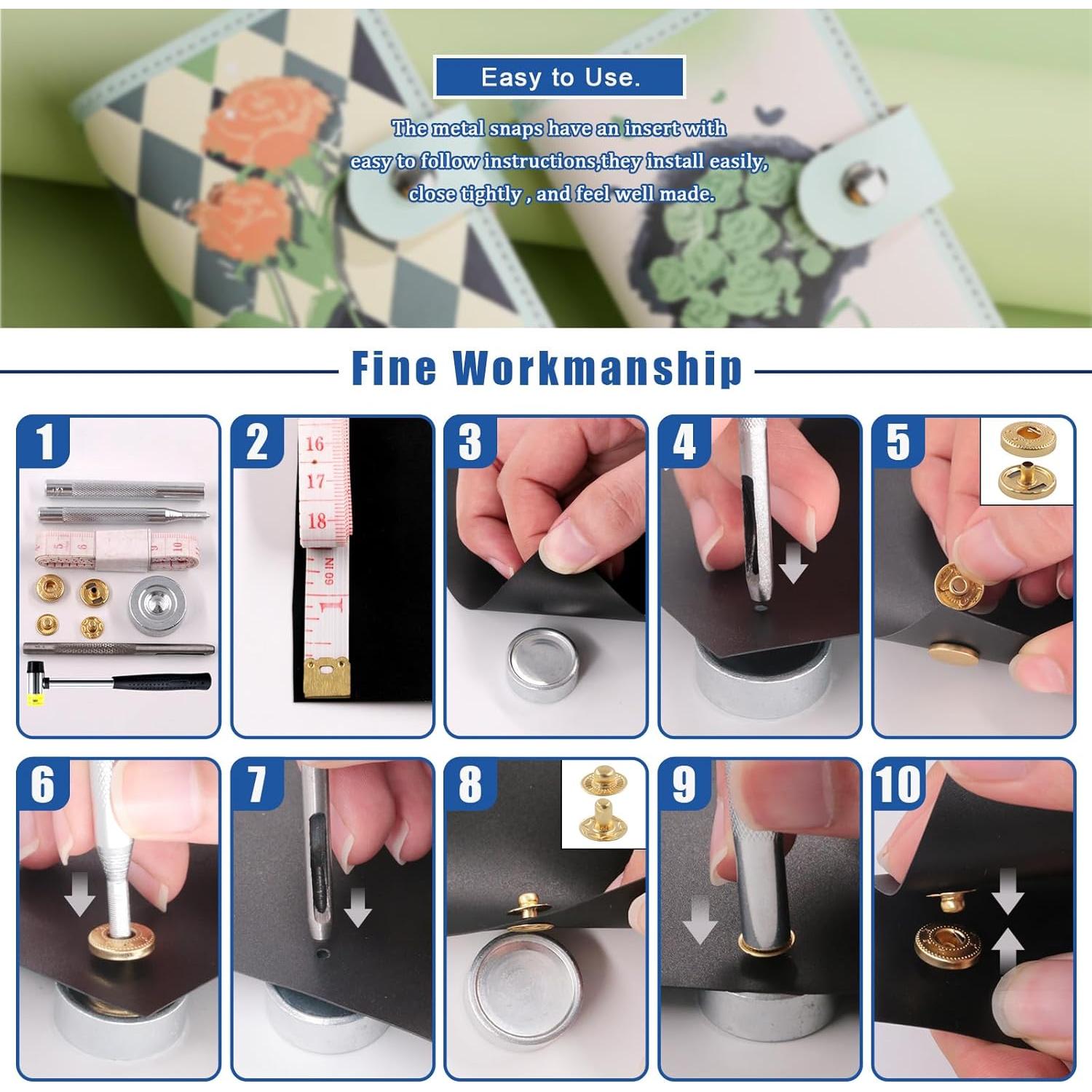 Easy to Use.

The metal snaps have an insert with easy to follow instructions,they install easily, close tightly , and feel well made.

Fine Workmanship

1

2

16
17
18
60 IN
1

3

4

5

6

7

8

9

10