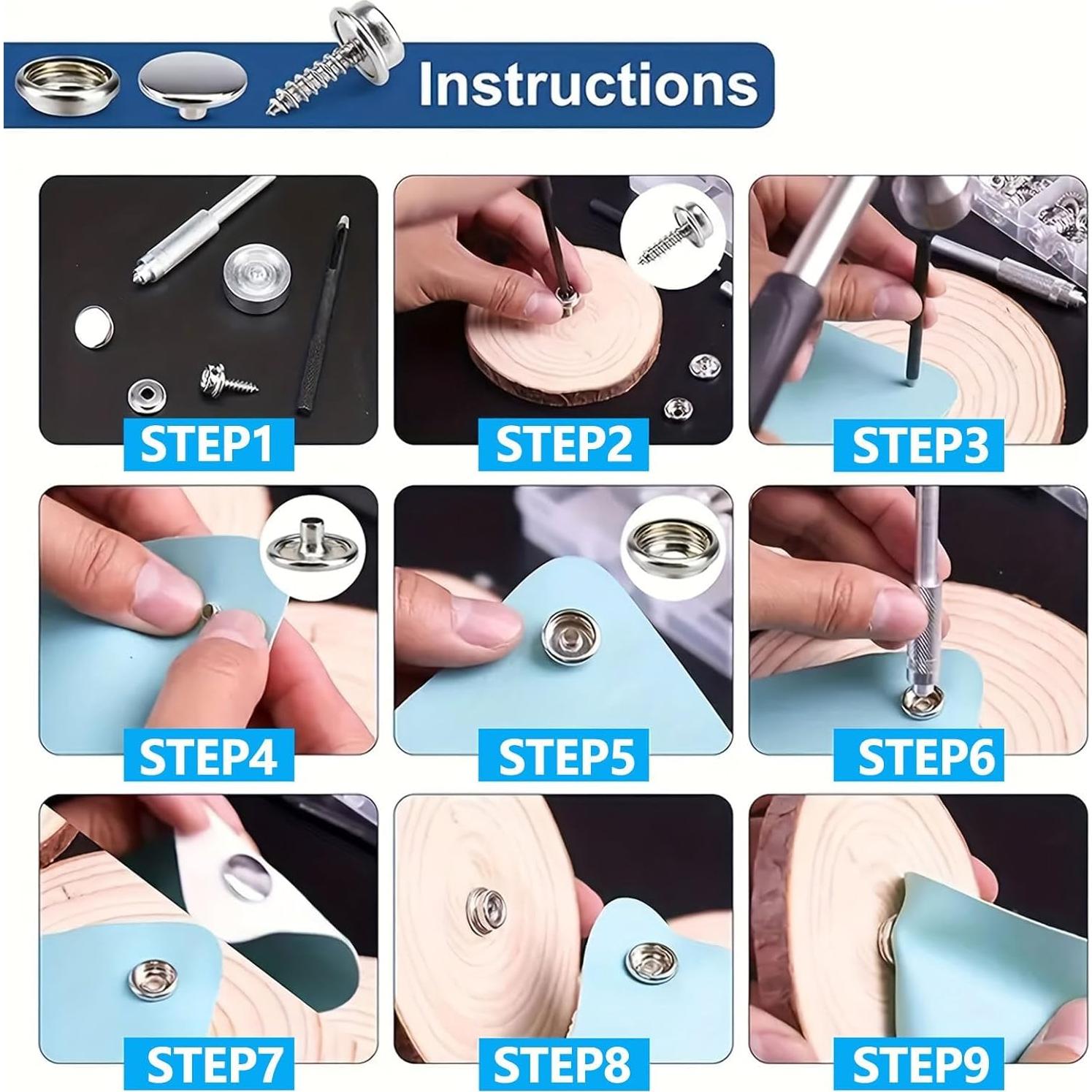 Instructions

STEP1

STEP2

STEP3

STEP4

STEP5

STEP6

STEP7

STEP8

STEP9