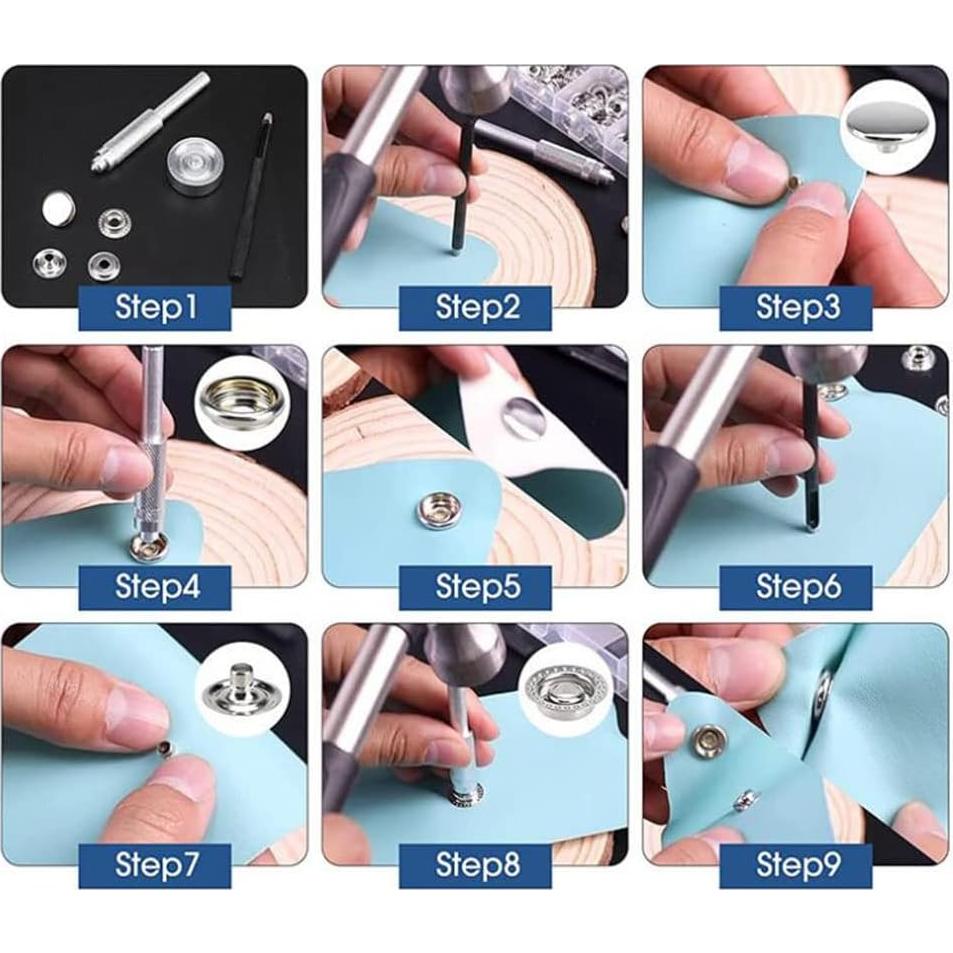 Step1

Step2

Step3

Step4

Step5

Step6

Step7

Step8

Step9