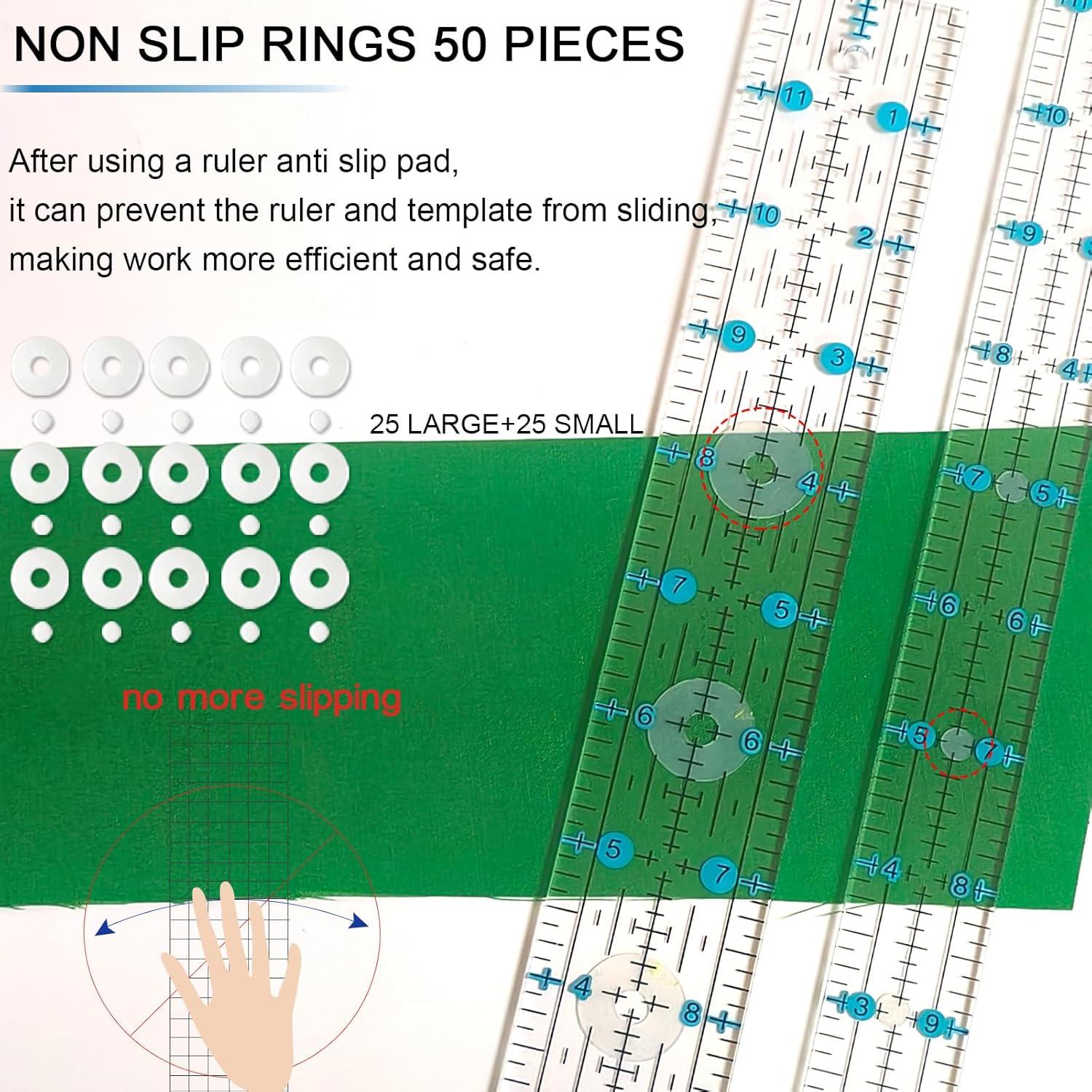 NON SLIP RINGS 50 PIECES

After using a ruler anti slip pad,
it can prevent the ruler and template from sliding,
making work more efficient and safe.

25 LARGE+25 SMALL

no more slipping

11 1 10 2 9 3 8 4 7 5 6 6 5 7 4 8

10 9 8 4 7 5 6 6 5 7 4 8 3 9