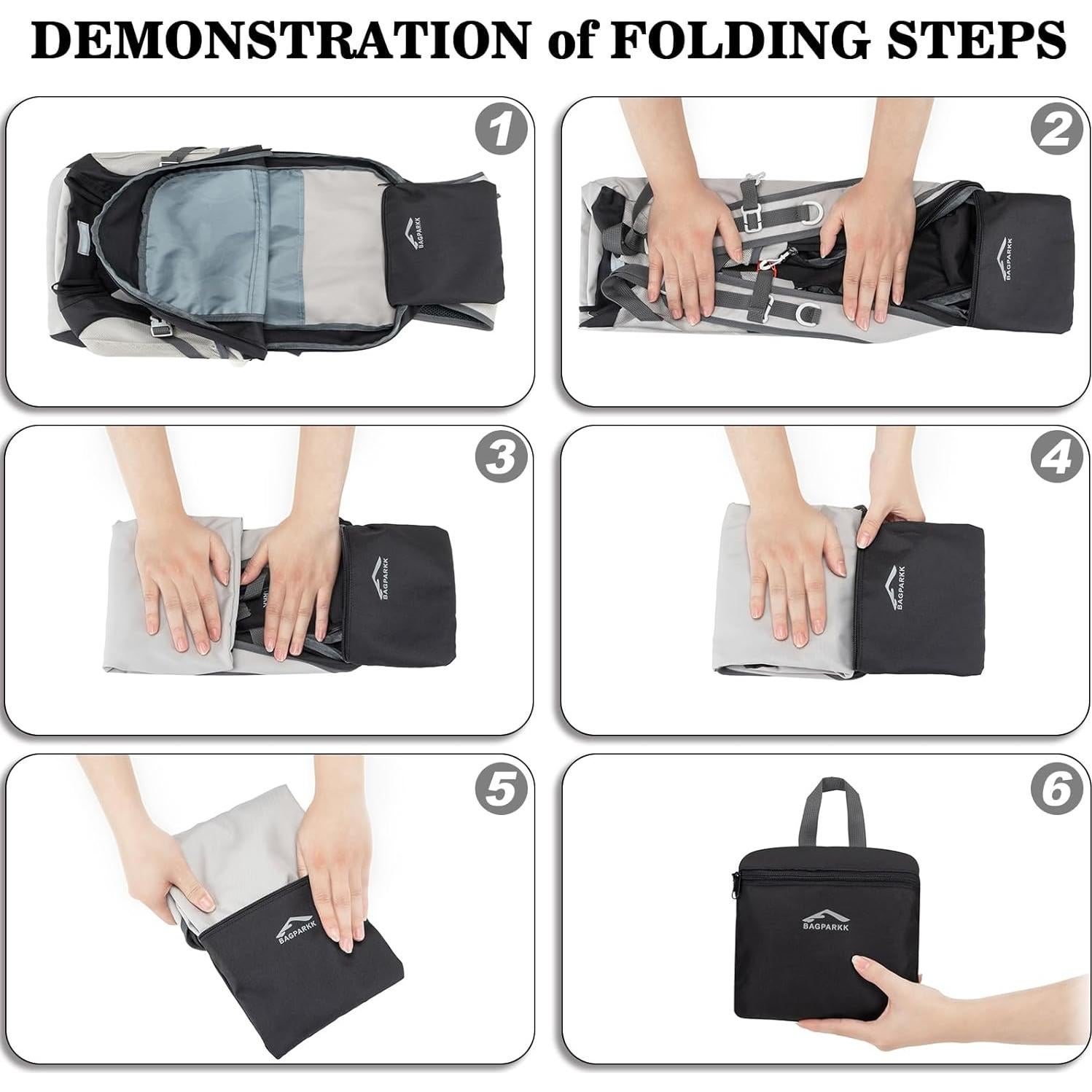 DEMONSTRATION of FOLDING STEPS

1

BAGPARKK

2

BAGPARKK

3

BAGPARKK

4

BAGPARKK

5

BAGPARKK

6

BAGPARKK