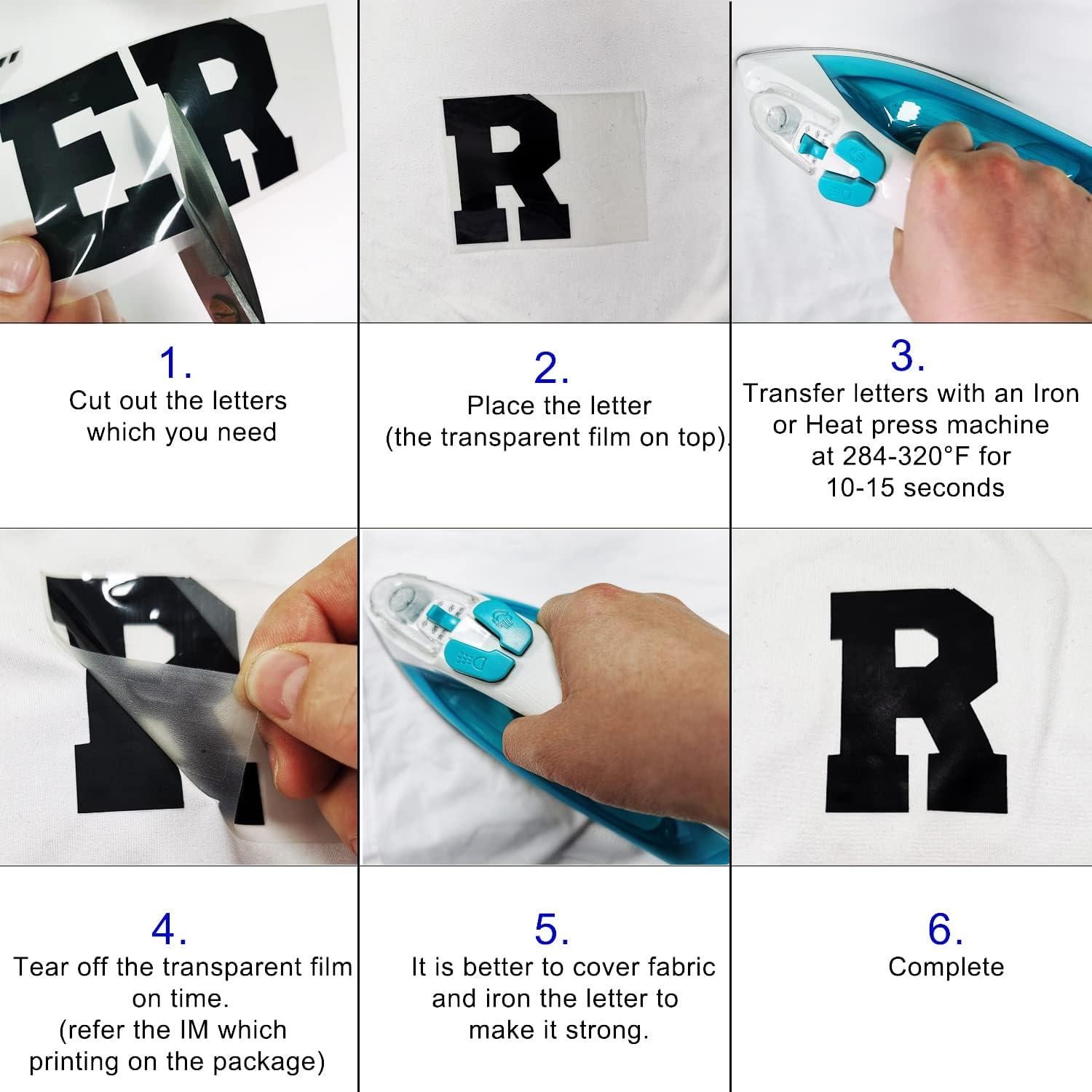 ER

R

1.
Cut out the letters which you need

2.
Place the letter (the transparent film on top).

3.
Transfer letters with an Iron or Heat press machine at 284-320°F for 10-15 seconds

R

R

4.
Tear off the transparent film on time. (refer the IM which printing on the package)

5.
It is better to cover fabric and iron the letter to make it strong.

6.
Complete