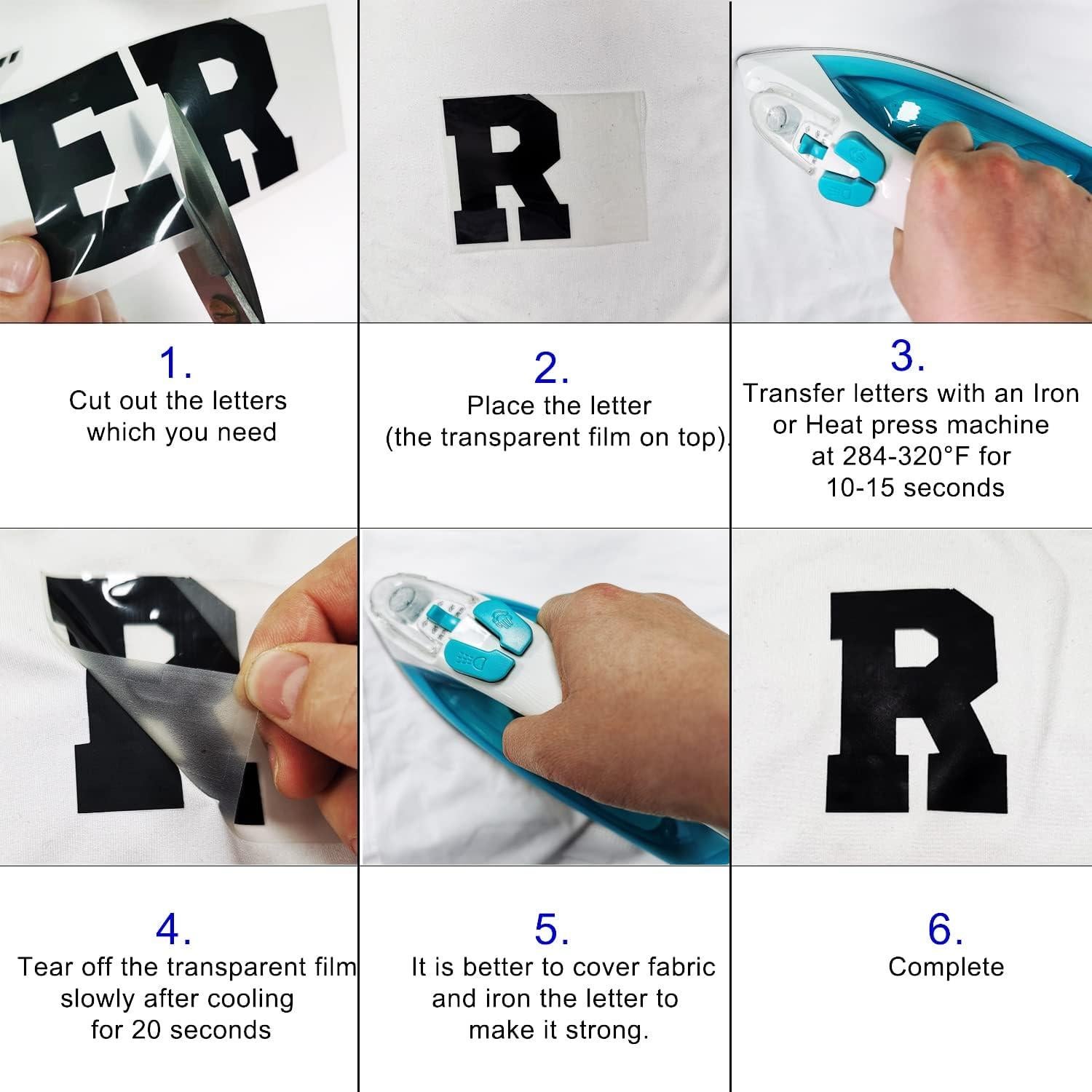 ER

R

1.
Cut out the letters which you need

2.
Place the letter (the transparent film on top).

3.
Transfer letters with an Iron or Heat press machine at 284-320°F for 10-15 seconds

R

R

4.
Tear off the transparent film slowly after cooling for 20 seconds

5.
It is better to cover fabric and iron the letter to make it strong.

6.
Complete