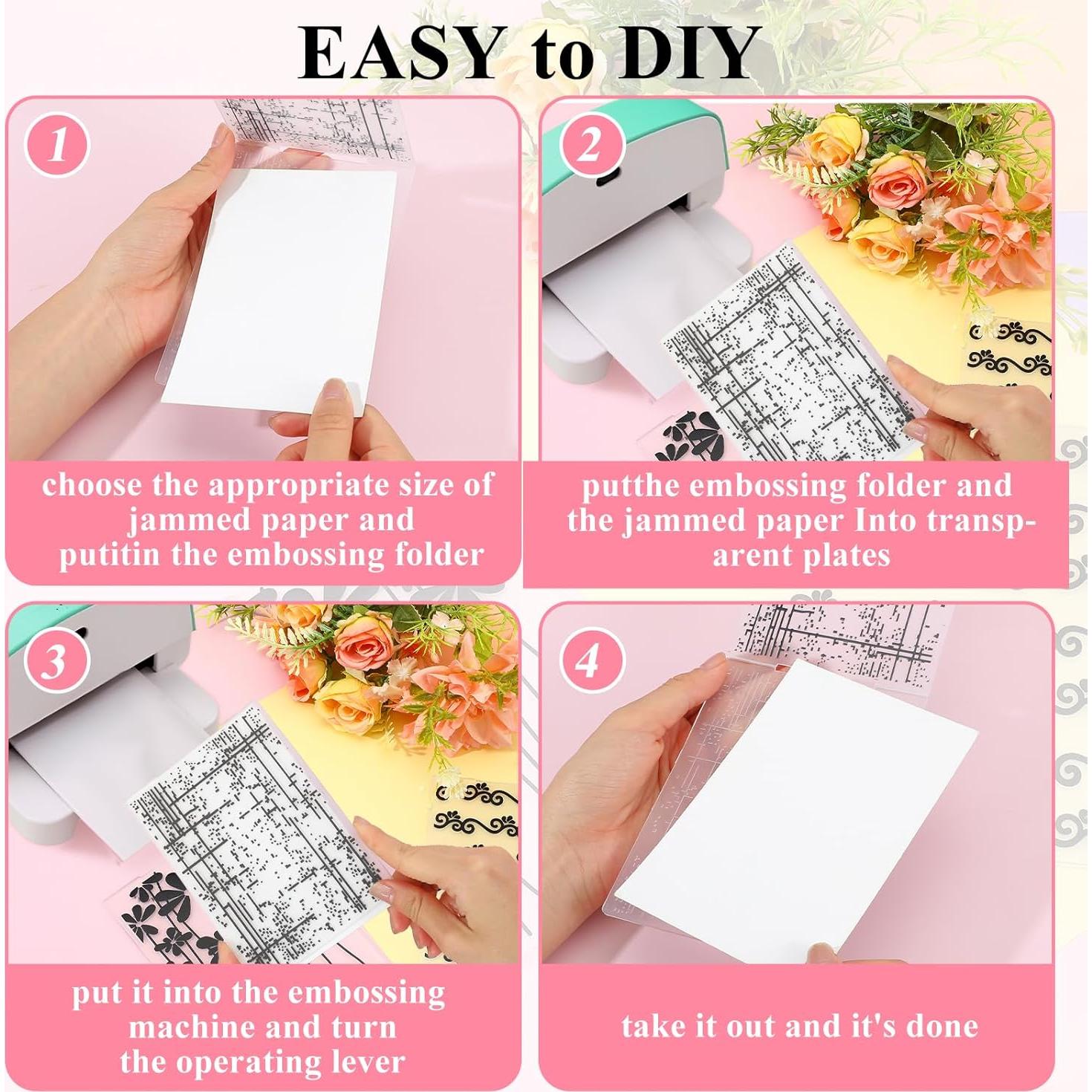 EASY to DIY

1

choose the appropriate size of jammed paper and putitin the embossing folder

2

putthe embossing folder and the jammed paper Into transparent plates

3

put it into the embossing machine and turn the operating lever

4

take it out and it's done