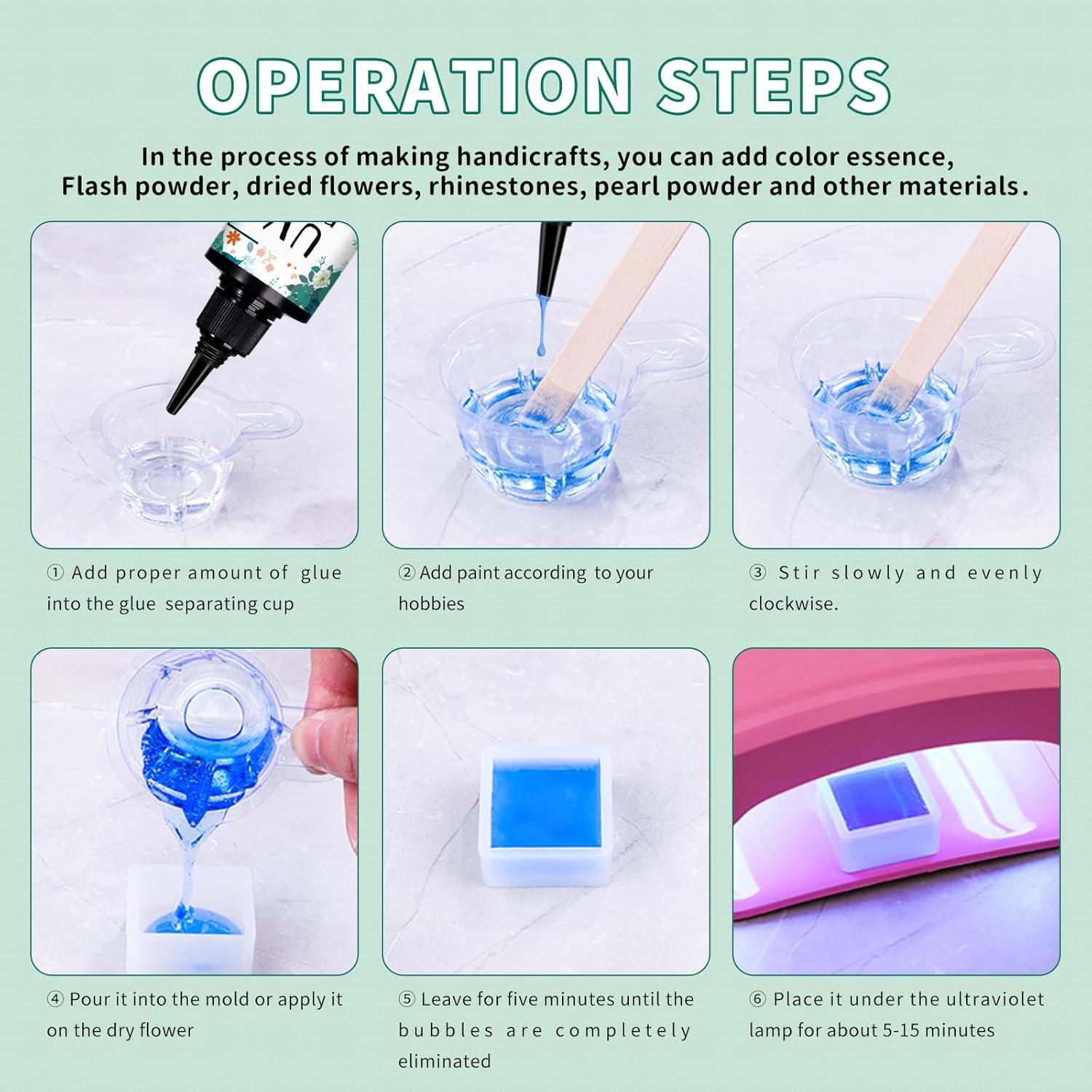 OPERATION STEPS

In the process of making handicrafts, you can add color essence, Flash powder, dried flowers, rhinestones, pearl powder and other materials.

UV

① Add proper amount of glue into the glue separating cup

② Add paint according to your hobbies

③ Stir slowly and evenly clockwise.

④ Pour it into the mold or apply it on the dry flower

⑤ Leave for five minutes until the bubbles are completely eliminated

⑥ Place it under the ultraviolet lamp for about 5-15 minutes