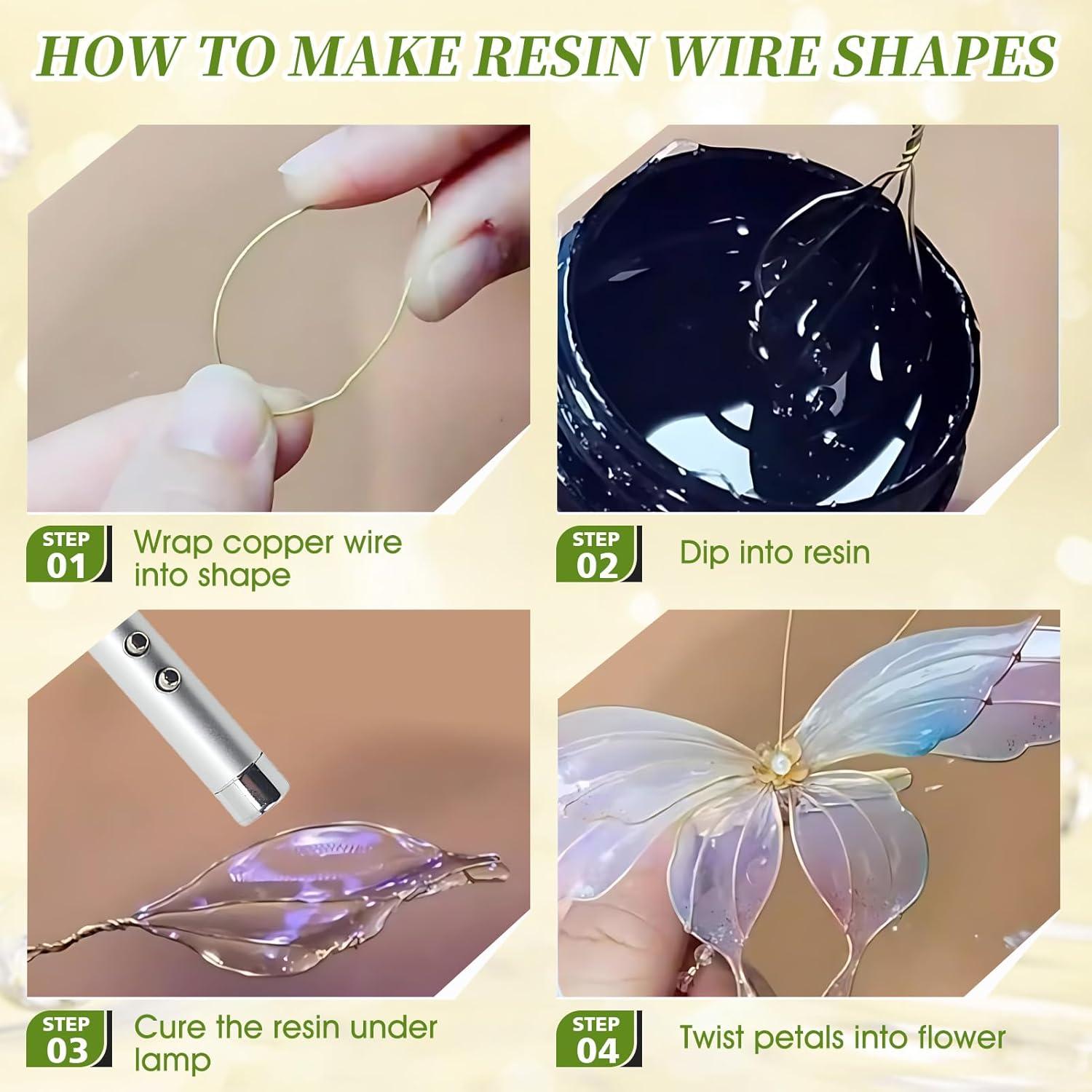 HOW TO MAKE RESIN WIRE SHAPES

STEP 01 Wrap copper wire into shape

STEP 02 Dip into resin

STEP 03 Cure the resin under lamp

STEP 04 Twist petals into flower