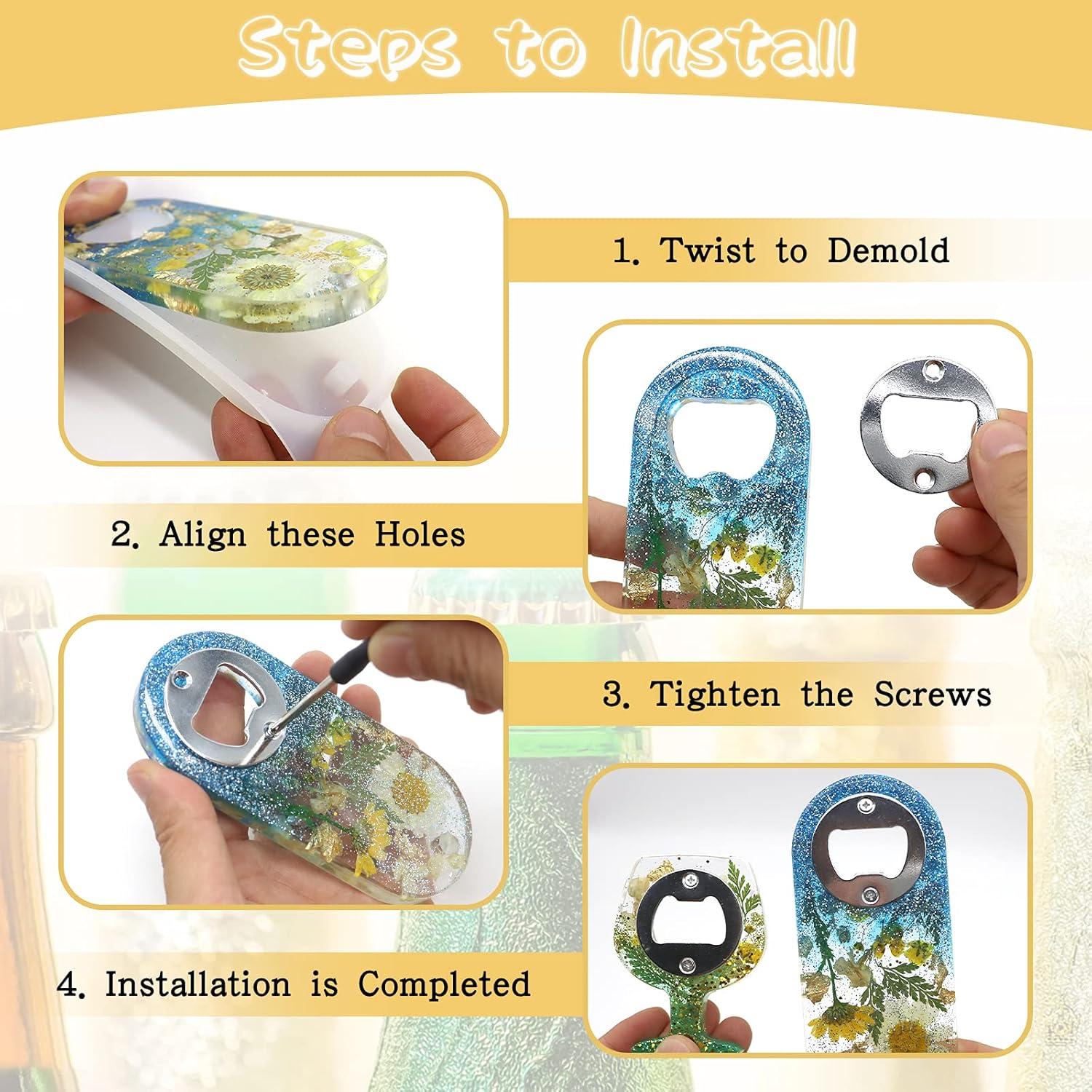 Steps to Install

1. Twist to Demold

2. Align these Holes

3. Tighten the Screws

4. Installation is Completed