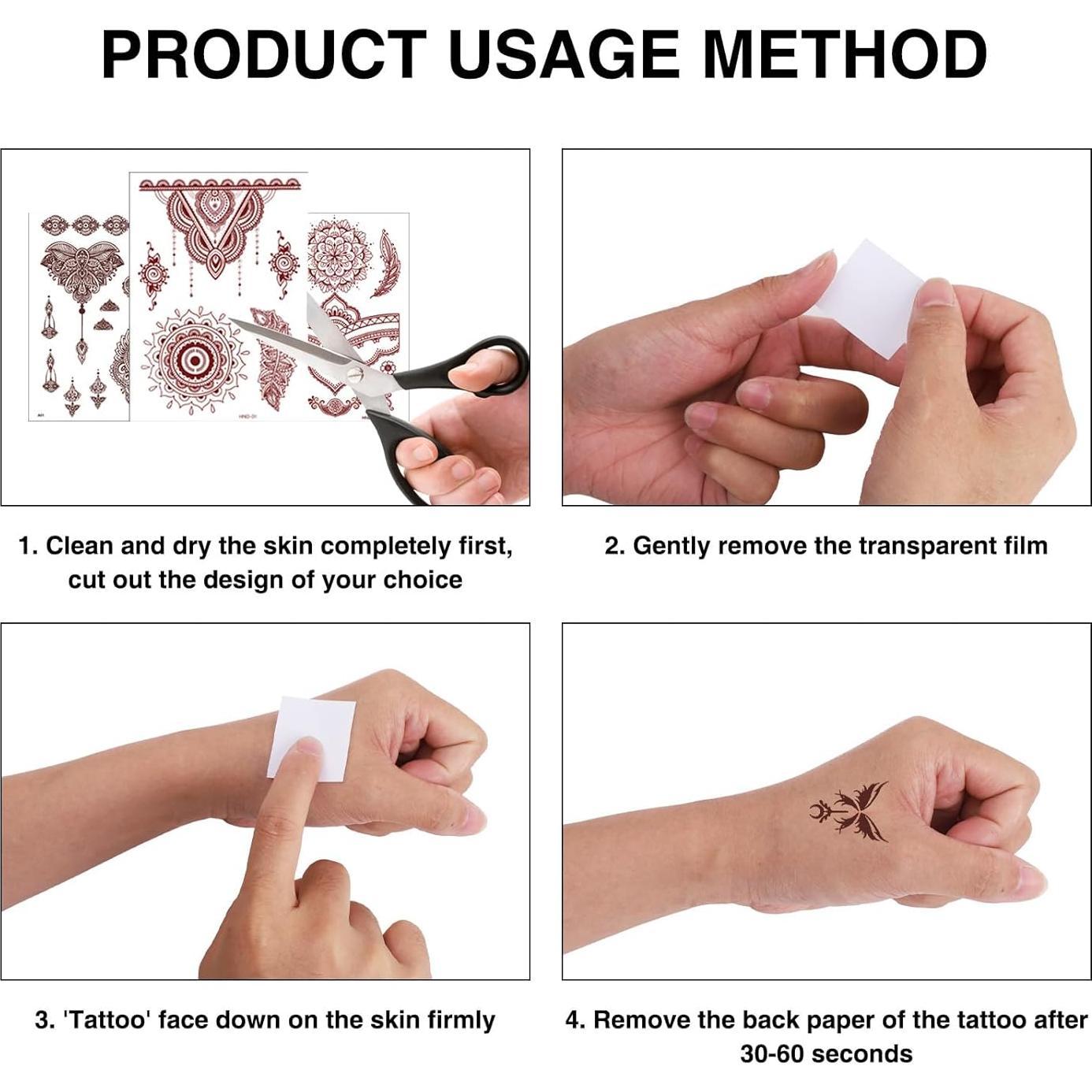 PRODUCT USAGE METHOD

1. Clean and dry the skin completely first, cut out the design of your choice

2. Gently remove the transparent film

3. 'Tattoo' face down on the skin firmly

4. Remove the back paper of the tattoo after 30-60 seconds