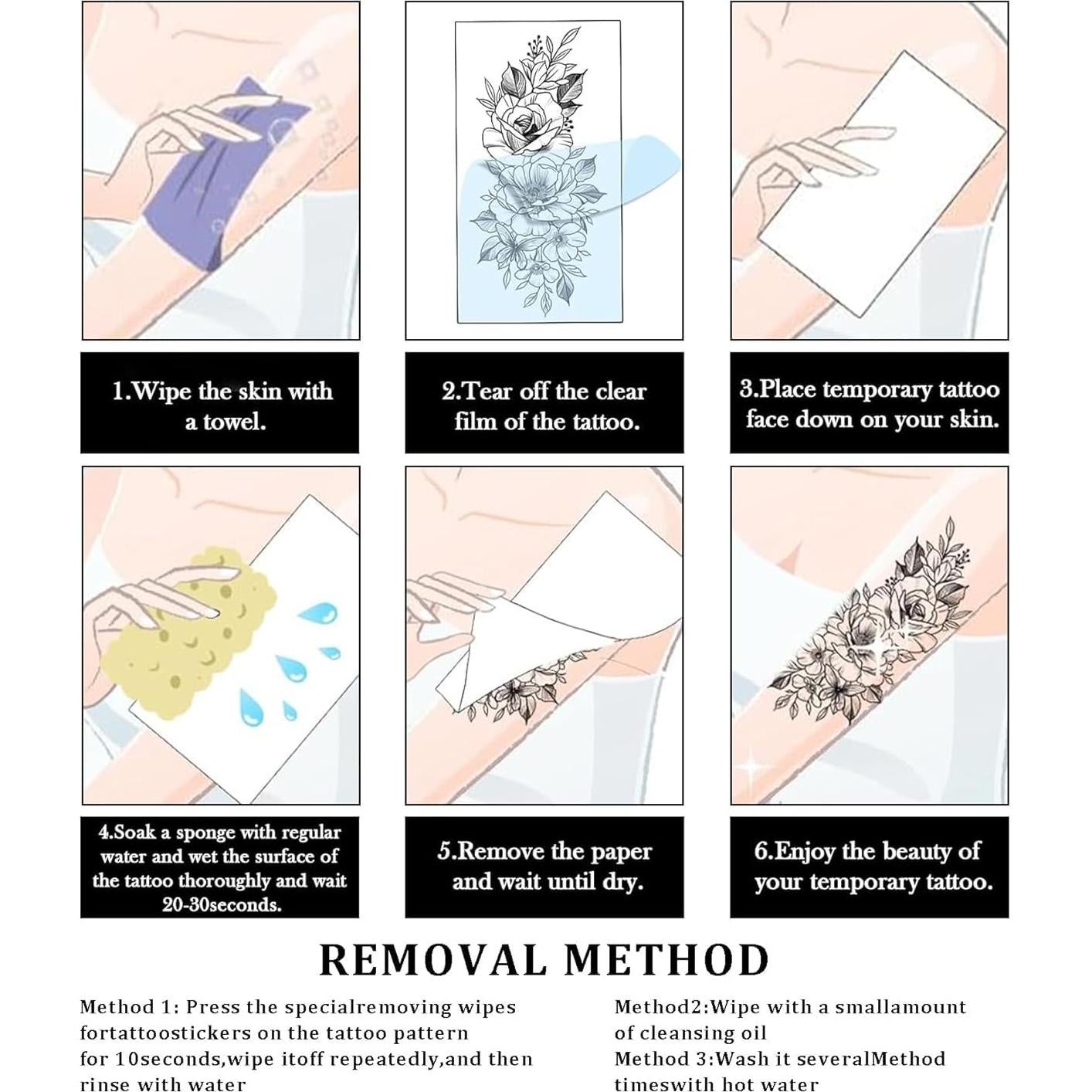 1.Wipe the skin with a towel.

2.Tear off the clear film of the tattoo.

3.Place temporary tattoo face down on your skin.

4.Soak a sponge with regular water and wet the surface of the tattoo thoroughly and wait 20-30seconds.

5.Remove the paper and wait until dry.

6.Enjoy the beauty of your temporary tattoo.

REMOVAL METHOD

Method 1: Press the specialremoving wipes fortattoostickers on the tattoo pattern for 10seconds,wipe itoff repeatedly,and then rinse with water

Method2:Wipe with a smallamount of cleansing oil
Method 3:Wash it severalMethod timeswith hot water