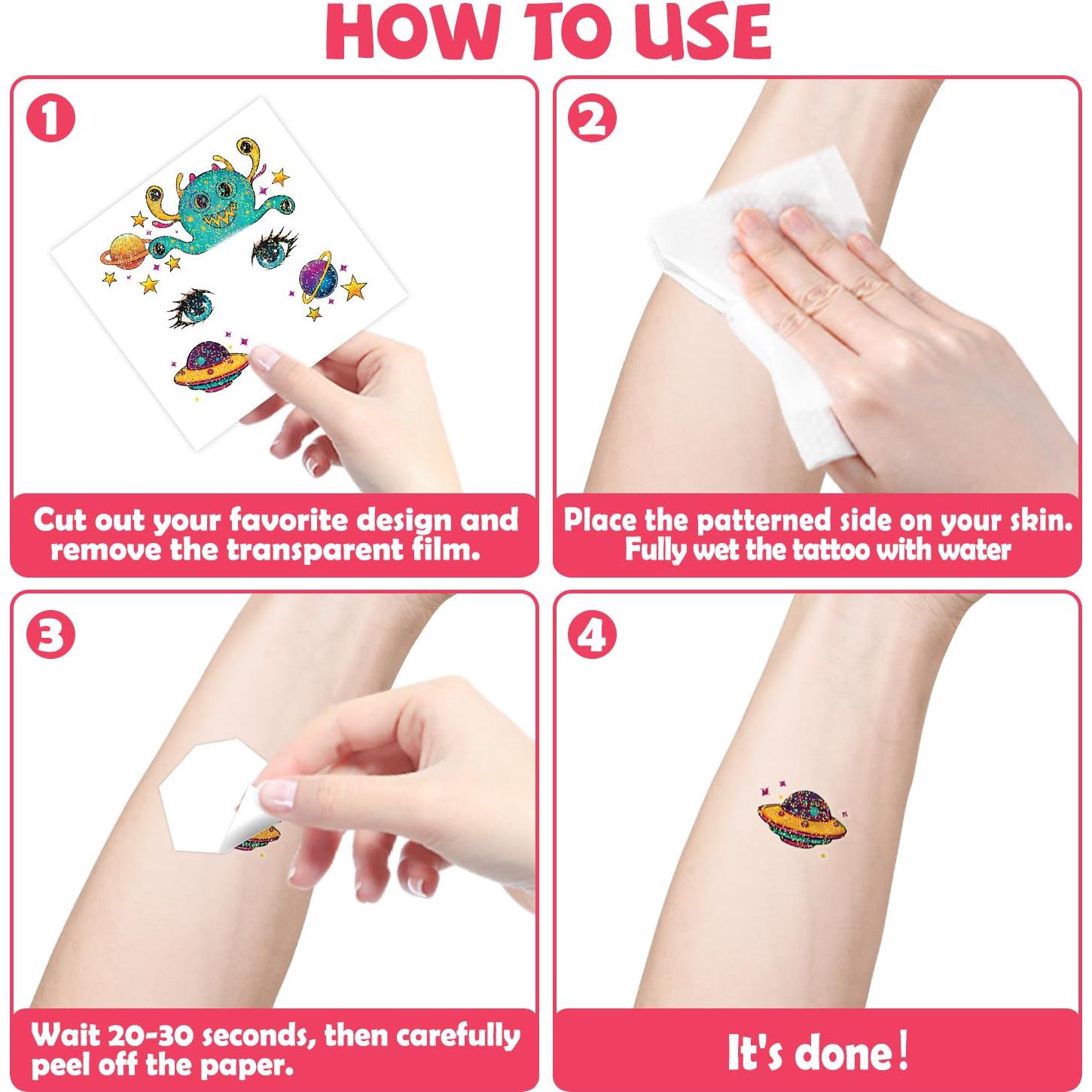 HOW TO USE

1

Cut out your favorite design and remove the transparent film.

2

Place the patterned side on your skin. Fully wet the tattoo with water

3

Wait 20-30 seconds, then carefully peel off the paper.

4

It's done!