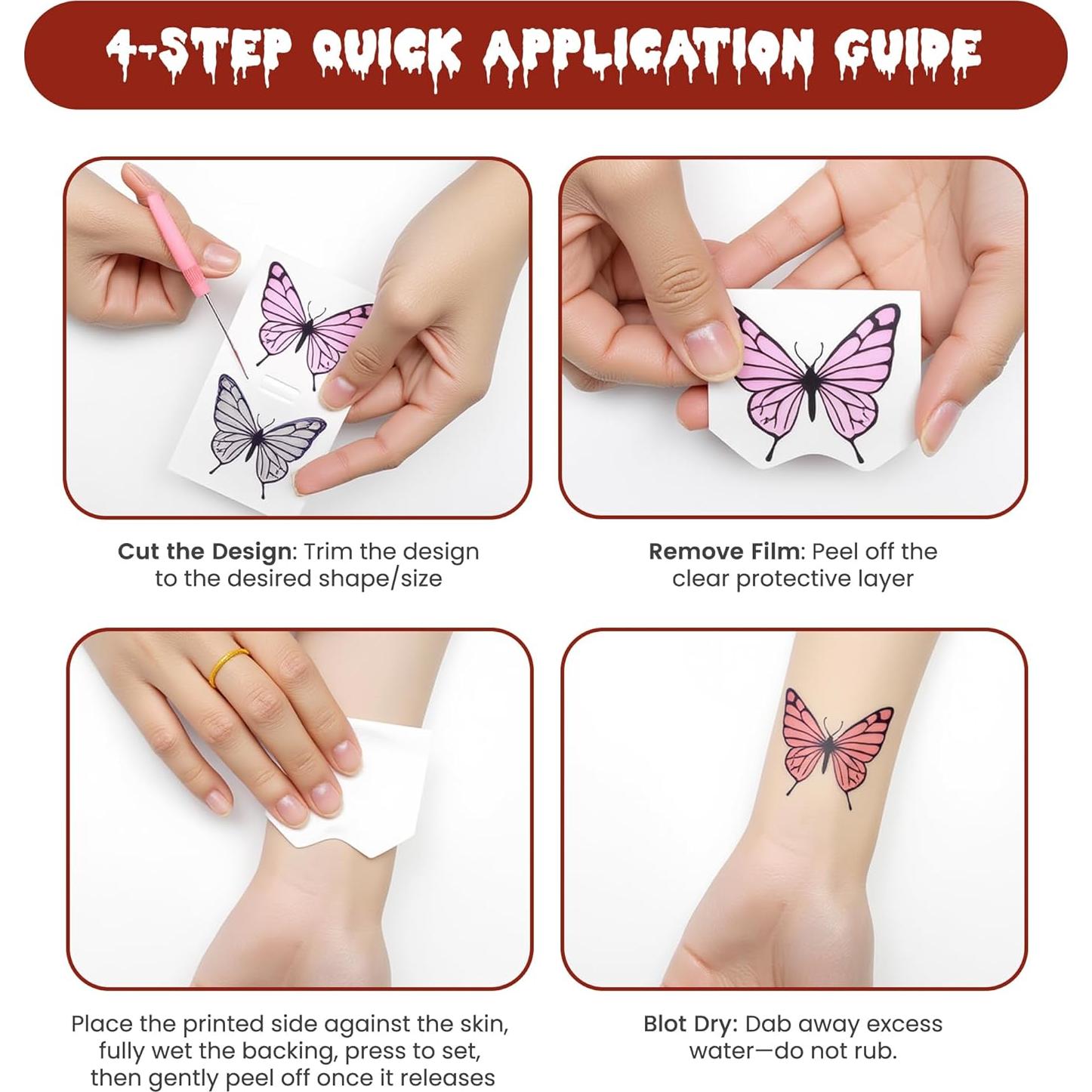 4-STEP QUICK APPLICATION GUIDE

Cut the Design: Trim the design to the desired shape/size

Remove Film: Peel off the clear protective layer

Place the printed side against the skin, fully wet the backing, press to set, then gently peel off once it releases

Blot Dry: Dab away excess water—do not rub.