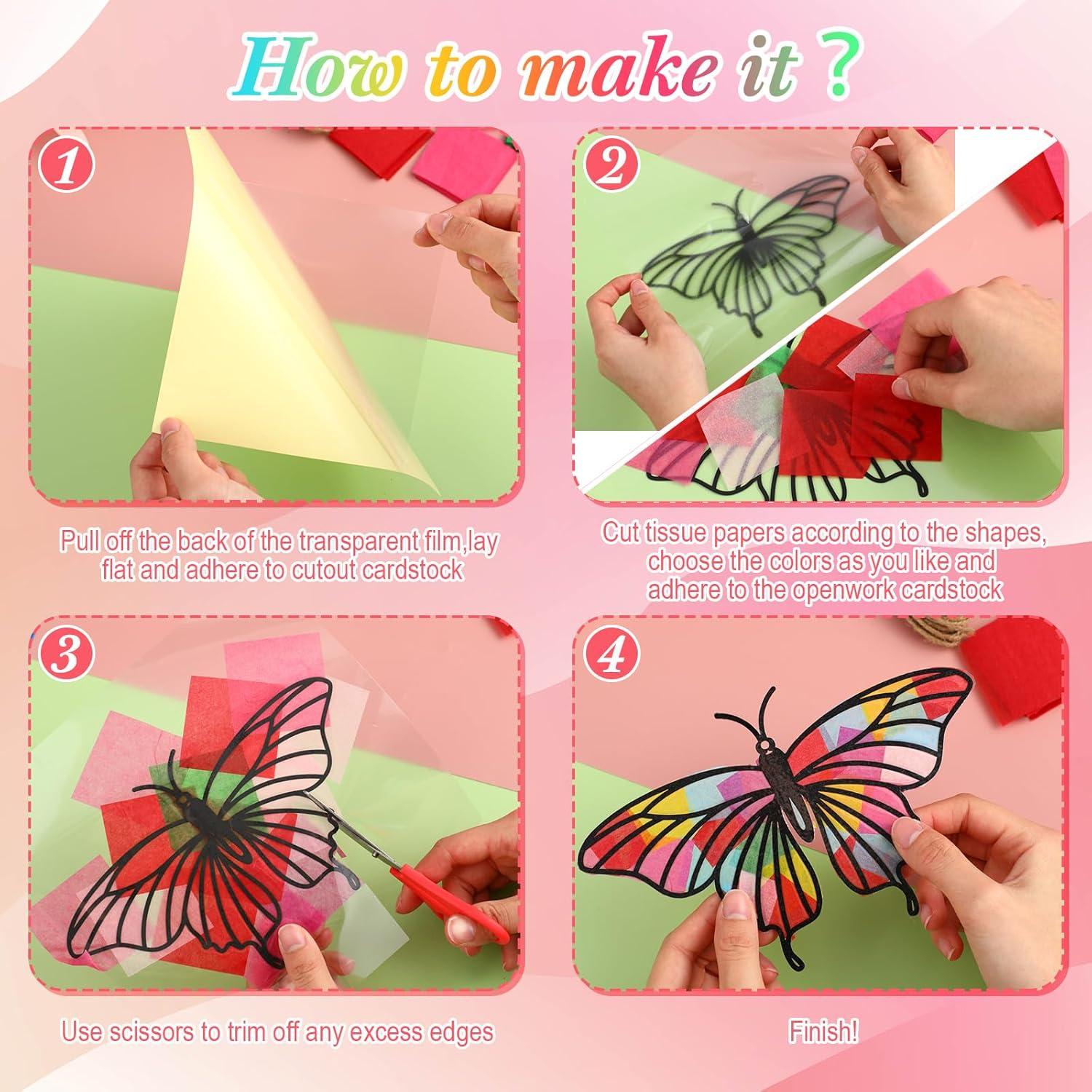 How to make it ?

1

Pull off the back of the transparent film,lay flat and adhere to cutout cardstock

2

Cut tissue papers according to the shapes, choose the colors as you like and adhere to the openwork cardstock

3

Use scissors to trim off any excess edges

4

Finish!