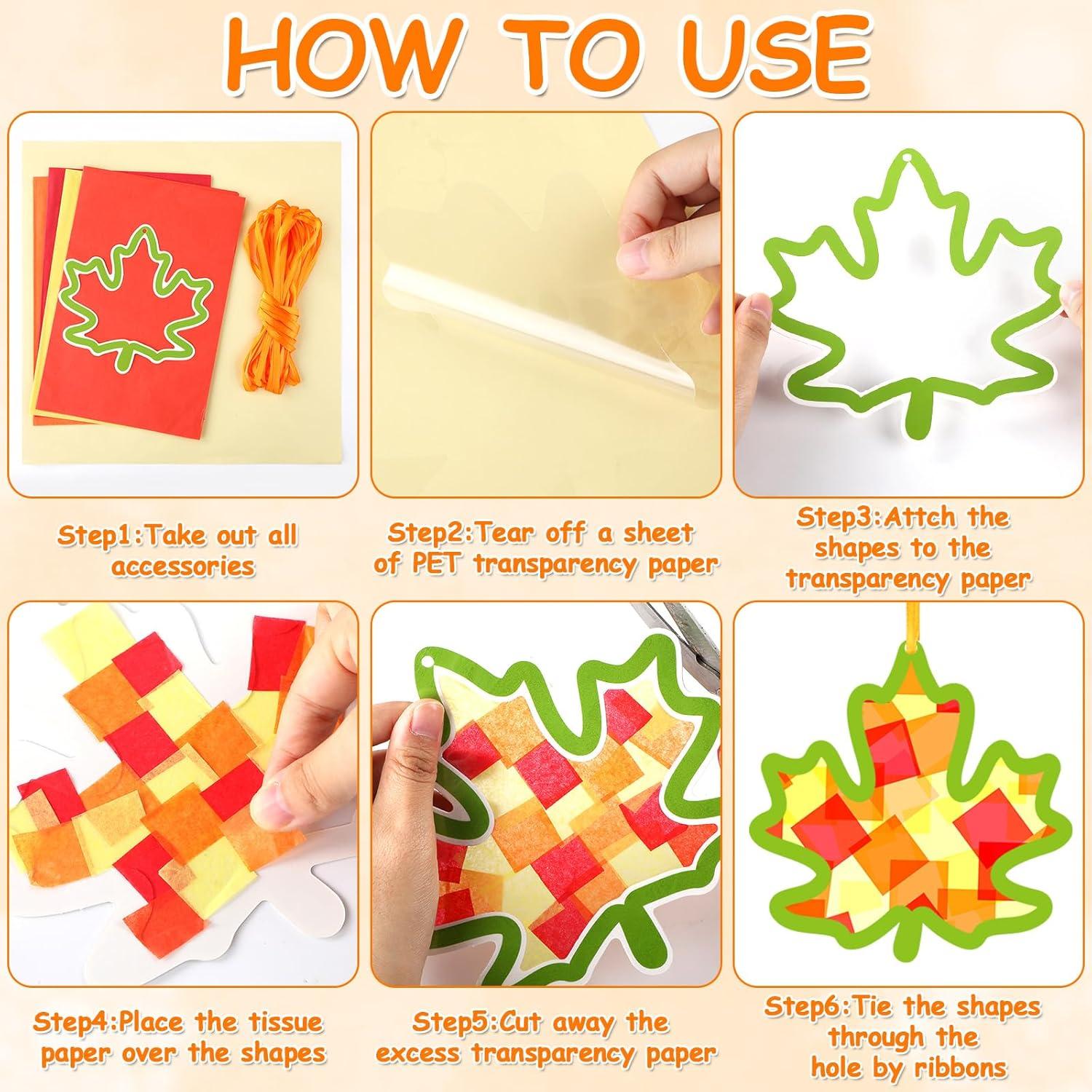 HOW TO USE

Step1:Take out all accessories

Step2:Tear off a sheet of PET transparency paper

Step3:Attch the shapes to the transparency paper

Step4:Place the tissue paper over the shapes

Step5:Cut away the excess transparency paper

Step6:Tie the shapes through the hole by ribbons