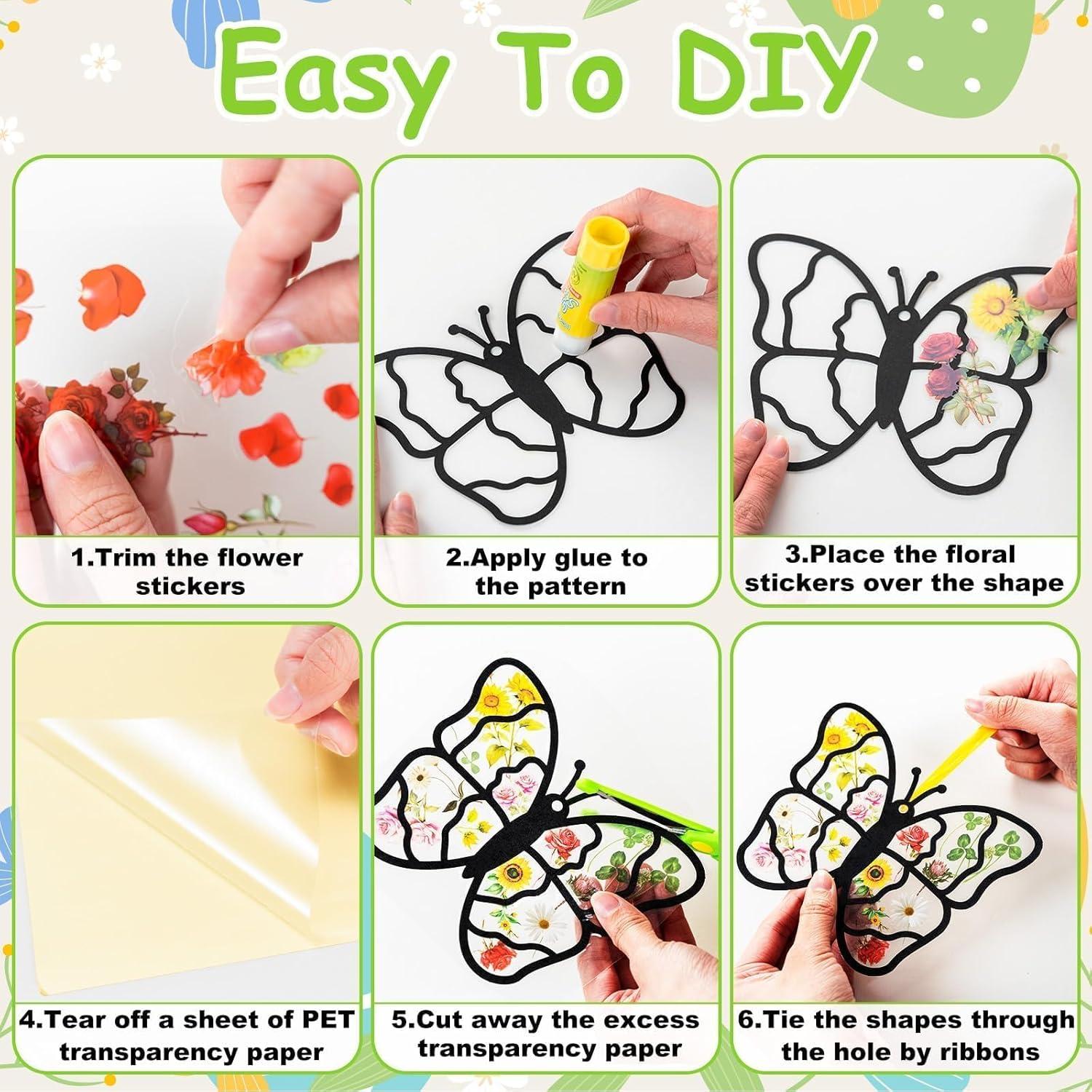 Easy To DIY

1.Trim the flower stickers

2.Apply glue to the pattern

3.Place the floral stickers over the shape

4.Tear off a sheet of PET transparency paper

5.Cut away the excess transparency paper

6.Tie the shapes through the hole by ribbons