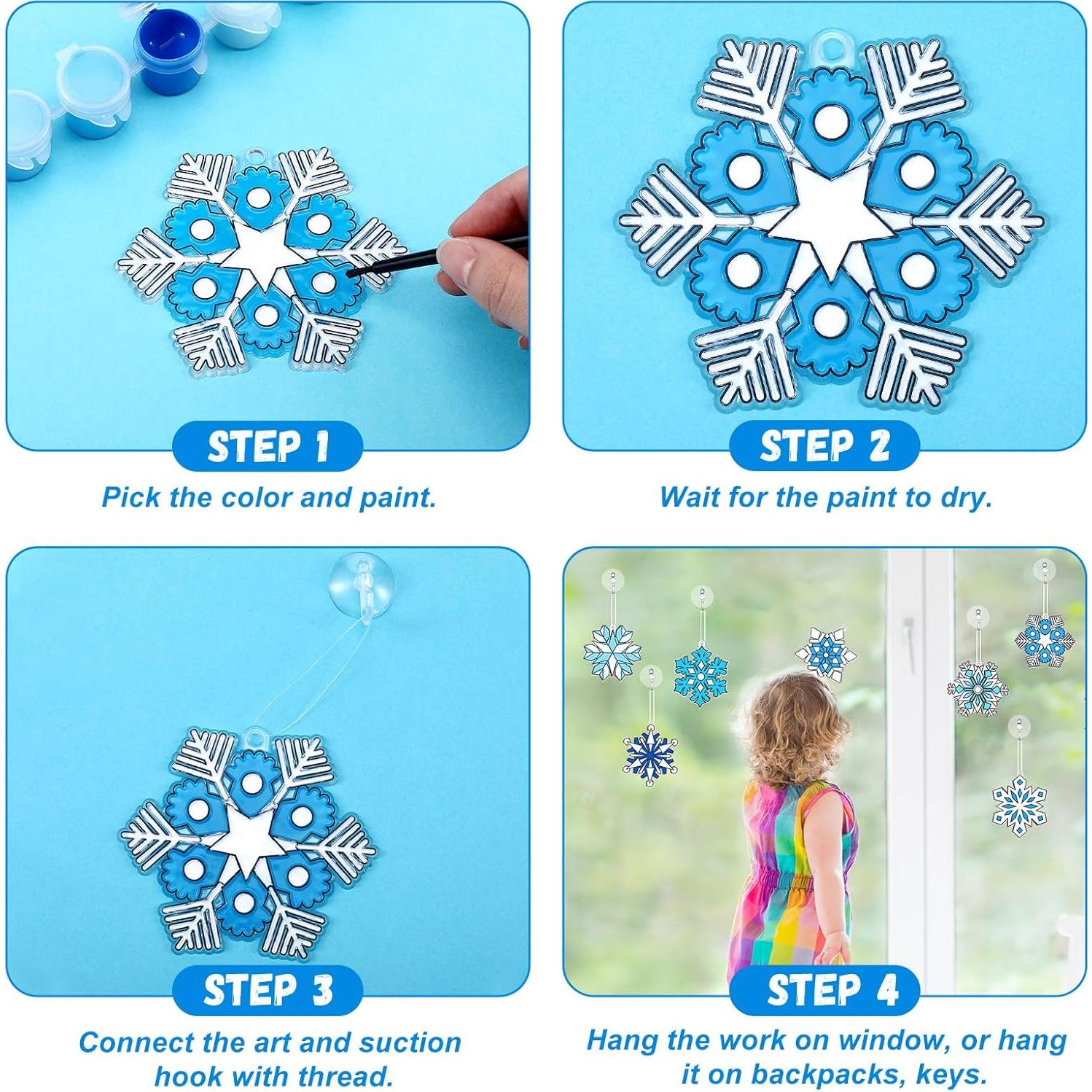 STEP 1

Pick the color and paint.

STEP 2

Wait for the paint to dry.

STEP 3

Connect the art and suction hook with thread.

STEP 4

Hang the work on window, or hang it on backpacks, keys.