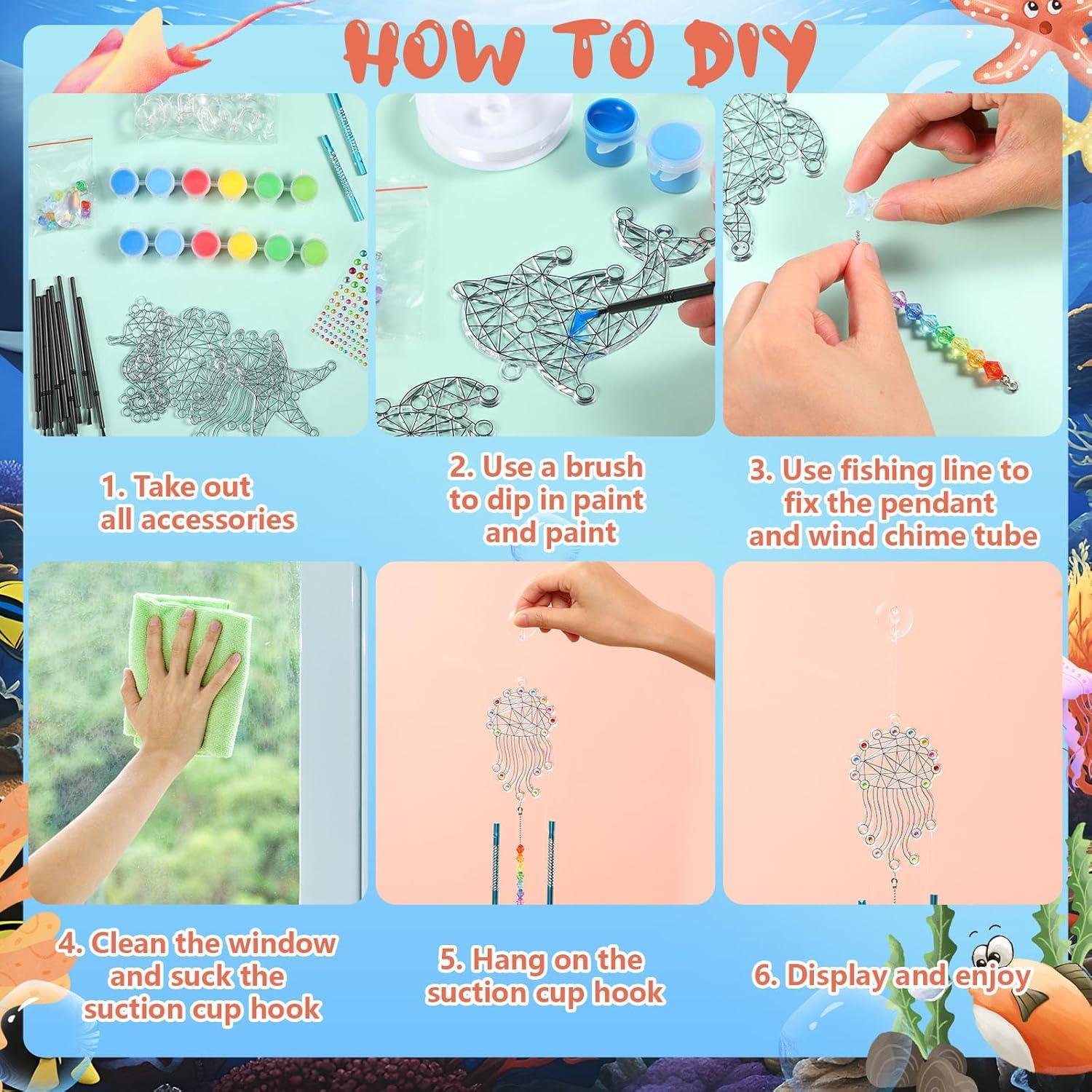 HOW TO DIY

1. Take out all accessories

2. Use a brush to dip in paint and paint

3. Use fishing line to fix the pendant and wind chime tube

4. Clean the window and suck the suction cup hook

5. Hang on the suction cup hook

6. Display and enjoy