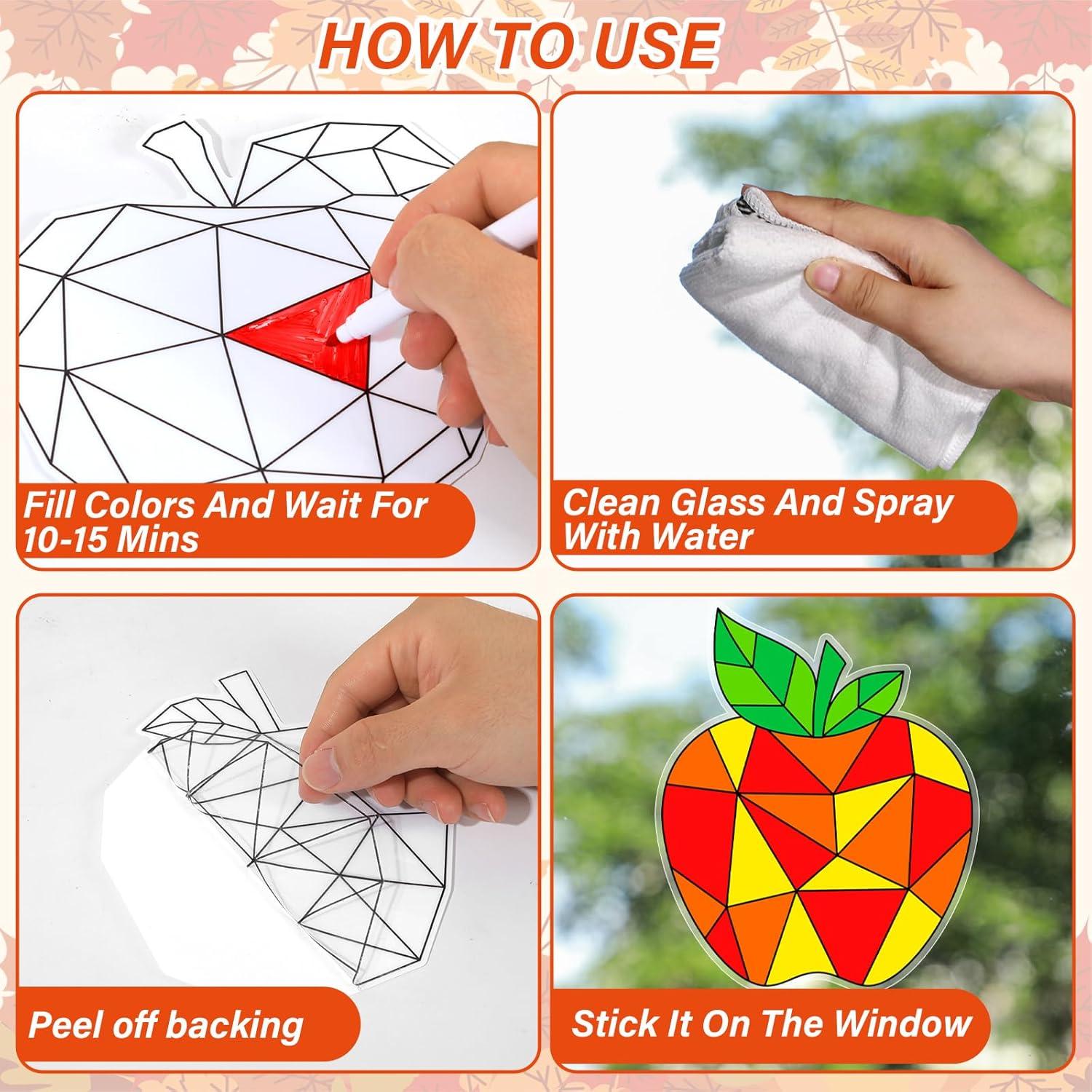 HOW TO USE

Fill Colors And Wait For 10-15 Mins

Clean Glass And Spray With Water

Peel off backing

Stick It On The Window