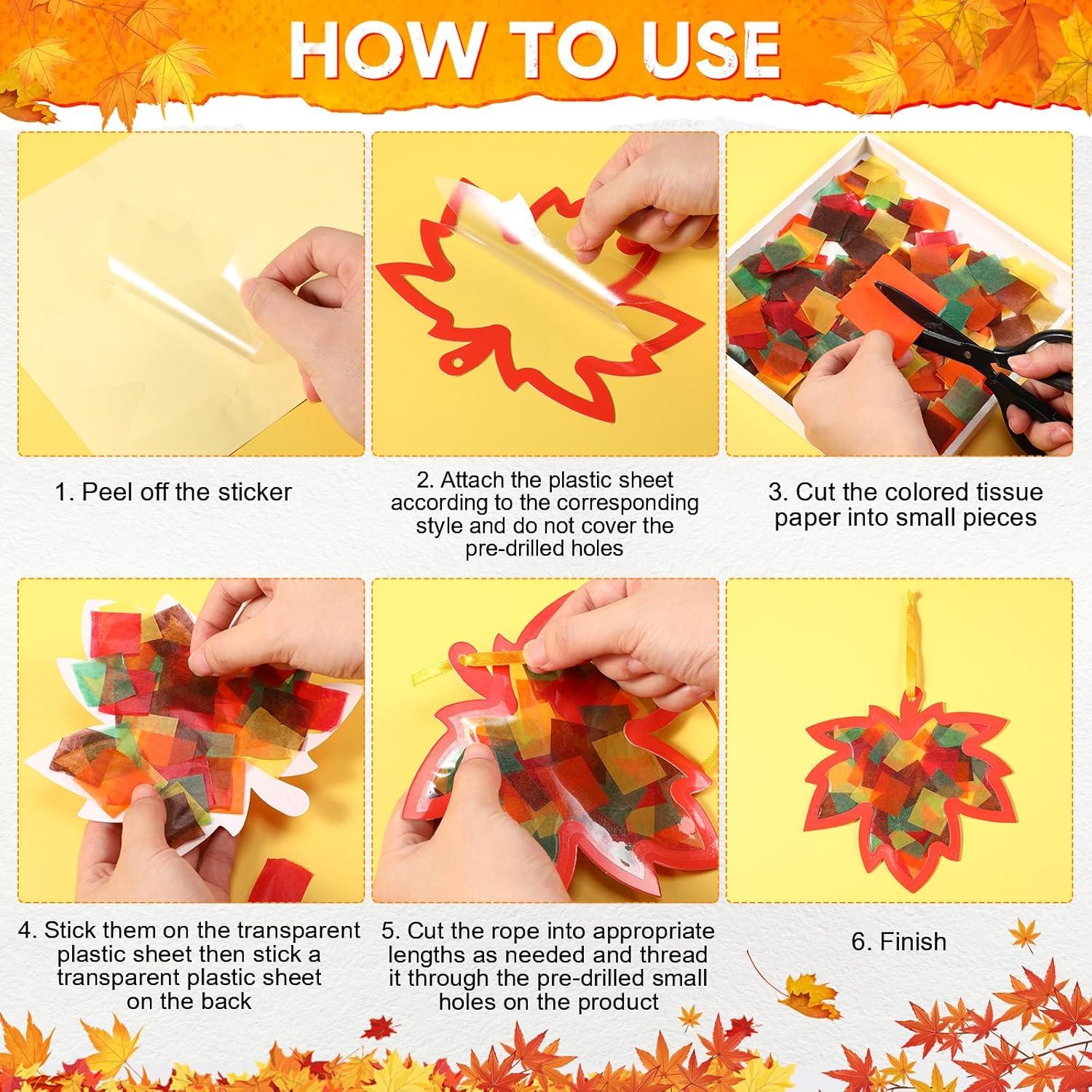 HOW TO USE

1. Peel off the sticker

2. Attach the plastic sheet according to the corresponding style and do not cover the pre-drilled holes

3. Cut the colored tissue paper into small pieces

4. Stick them on the transparent plastic sheet then stick a transparent plastic sheet on the back

5. Cut the rope into appropriate lengths as needed and thread it through the pre-drilled small holes on the product

6. Finish