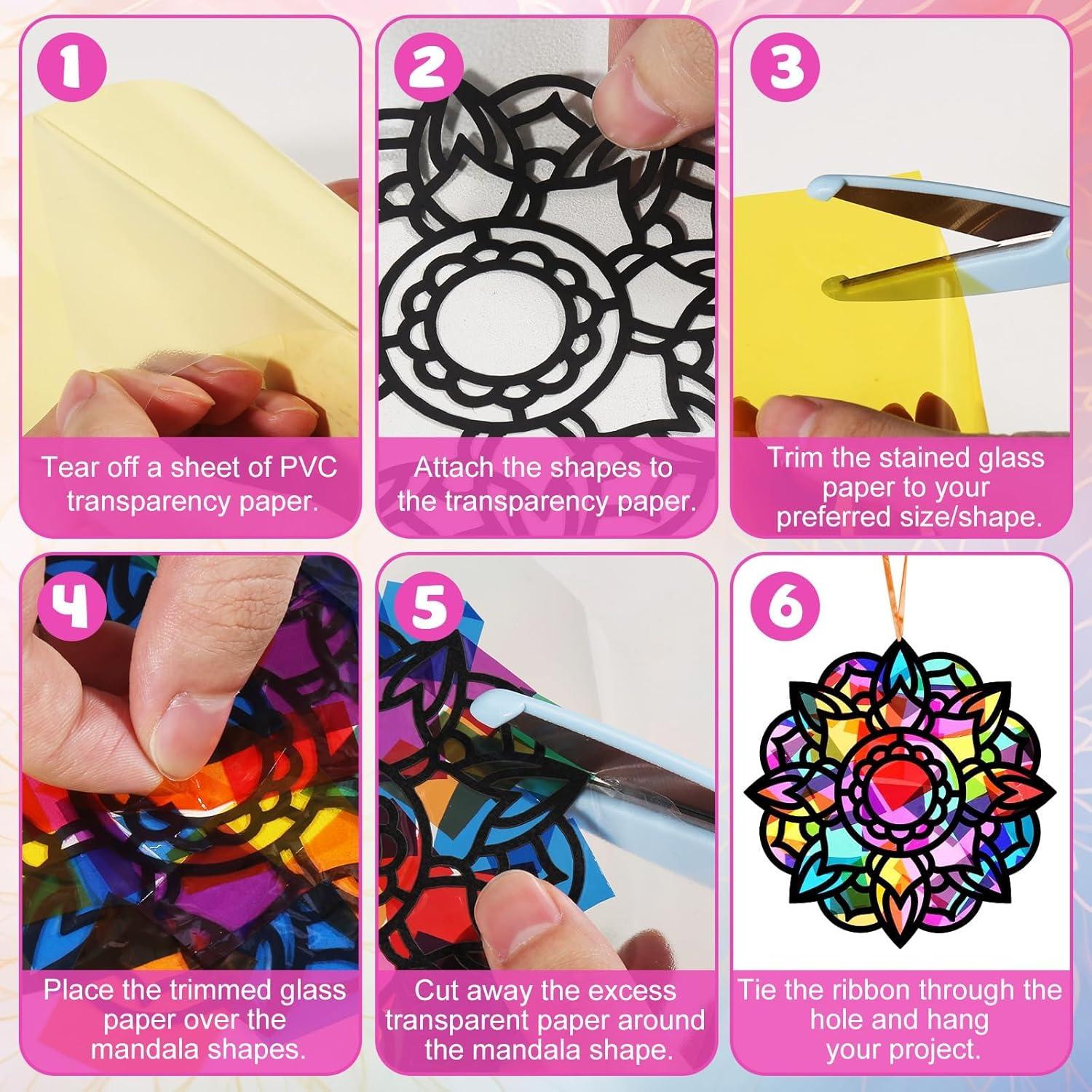 1

Tear off a sheet of PVC transparency paper.

2

Attach the shapes to the transparency paper.

3

Trim the stained glass paper to your preferred size/shape.

4

Place the trimmed glass paper over the mandala shapes.

5

Cut away the excess transparent paper around the mandala shape.

6

Tie the ribbon through the hole and hang your project.