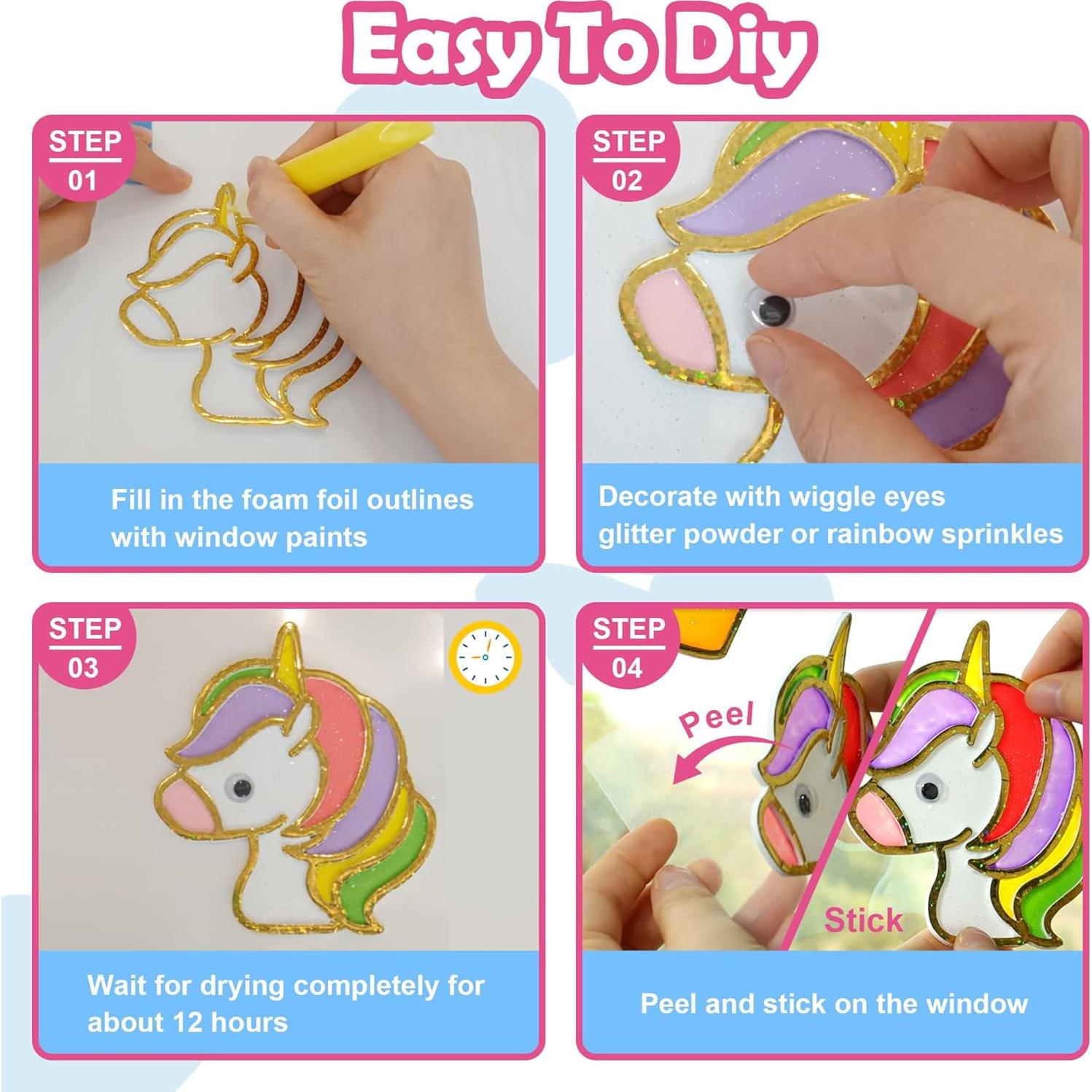 Easy To Diy

STEP 01

Fill in the foam foil outlines with window paints

STEP 02

Decorate with wiggle eyes glitter powder or rainbow sprinkles

STEP 03

Wait for drying completely for about 12 hours

STEP 04

Peel

Stick

Peel and stick on the window