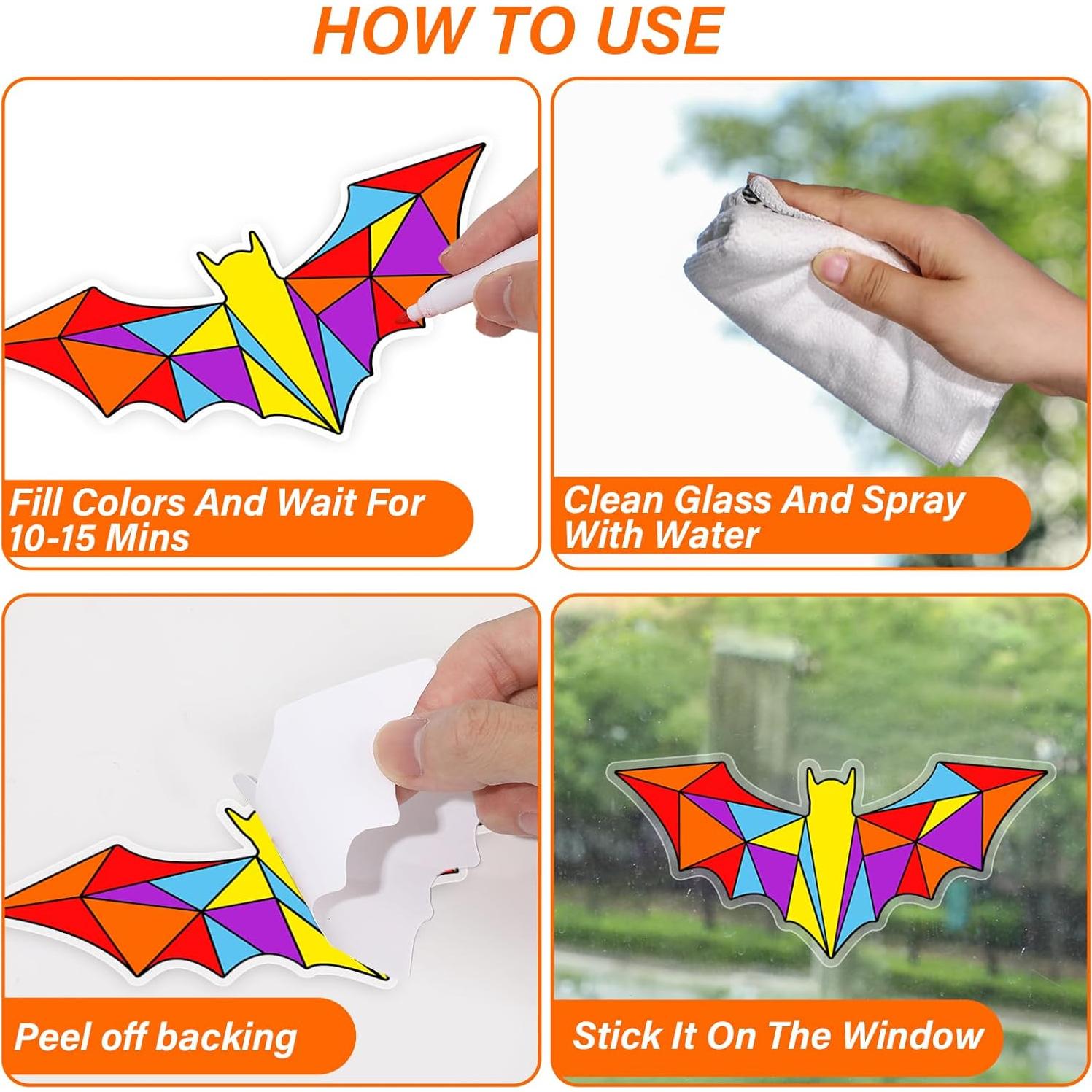 HOW TO USE

Fill Colors And Wait For 10-15 Mins

Clean Glass And Spray With Water

Peel off backing

Stick It On The Window