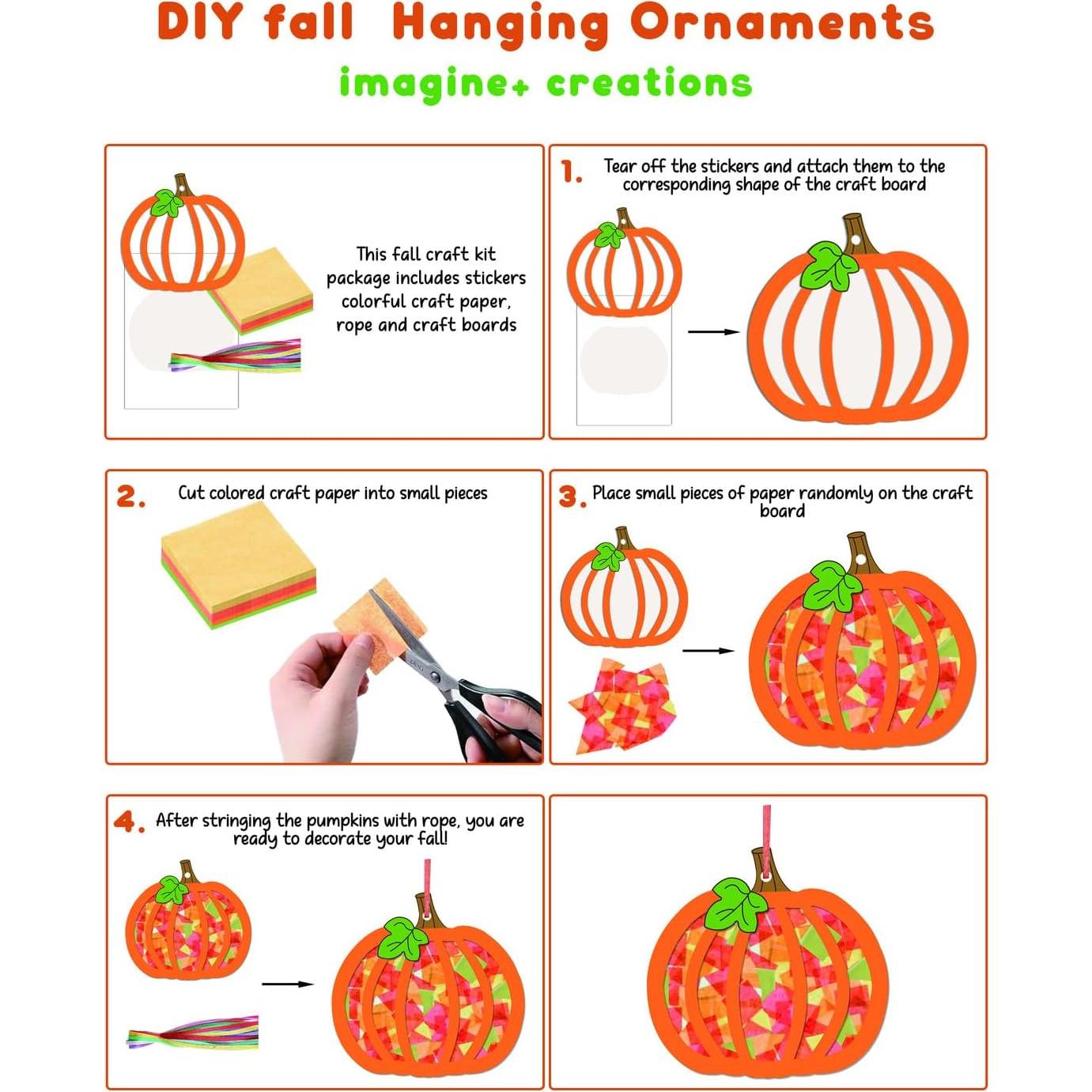 DIY fall Hanging Ornaments

imagine+ creations

This fall craft kit package includes stickers colorful craft paper, rope and craft boards

1. Tear off the stickers and attach them to the corresponding shape of the craft board

2. Cut colored craft paper into small pieces

3. Place small pieces of paper randomly on the craft board

4. After stringing the pumpkins with rope, you are ready to decorate your fall!