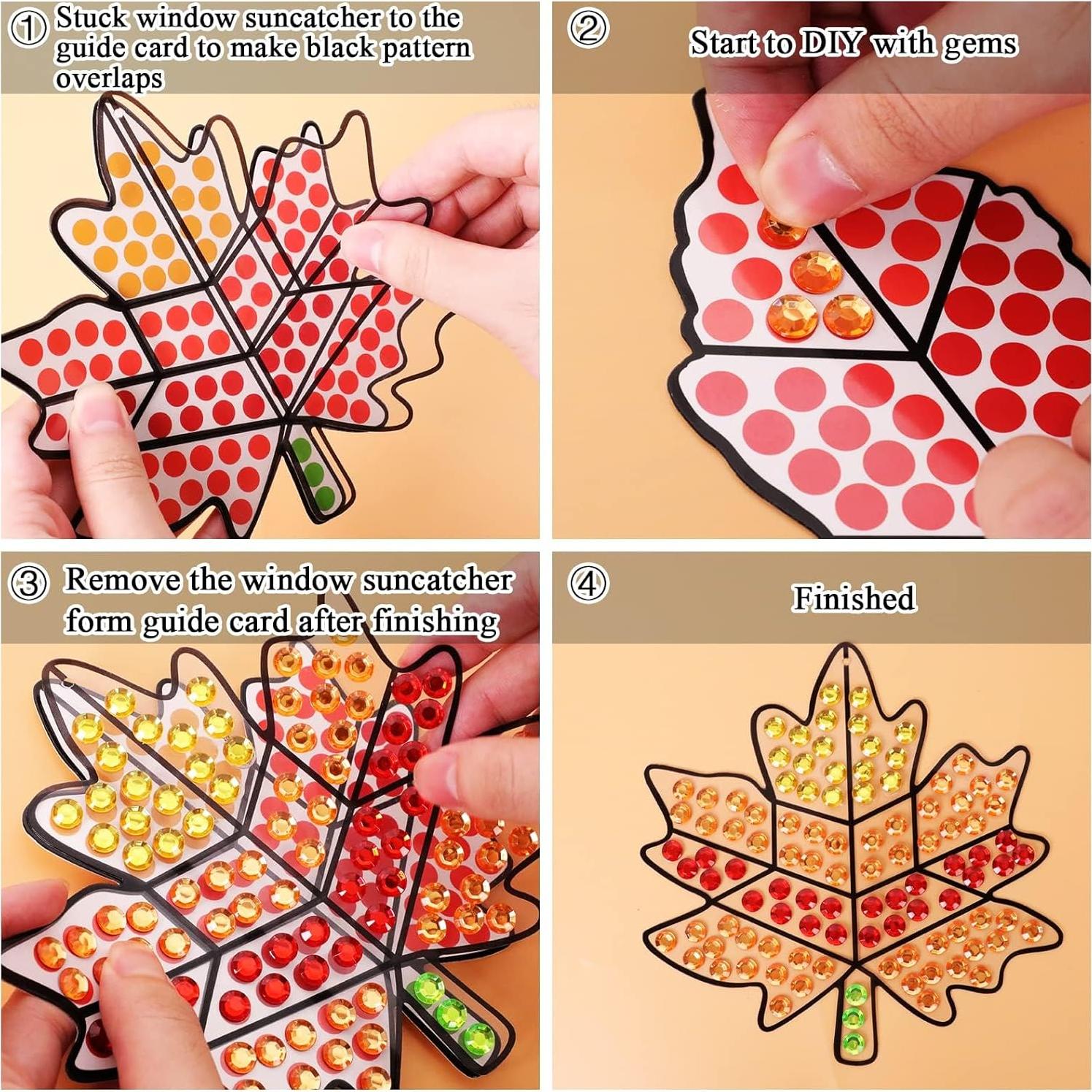 ① Stuck window suncatcher to the guide card to make black pattern overlaps

② Start to DIY with gems

③ Remove the window suncatcher form guide card after finishing

④ Finished