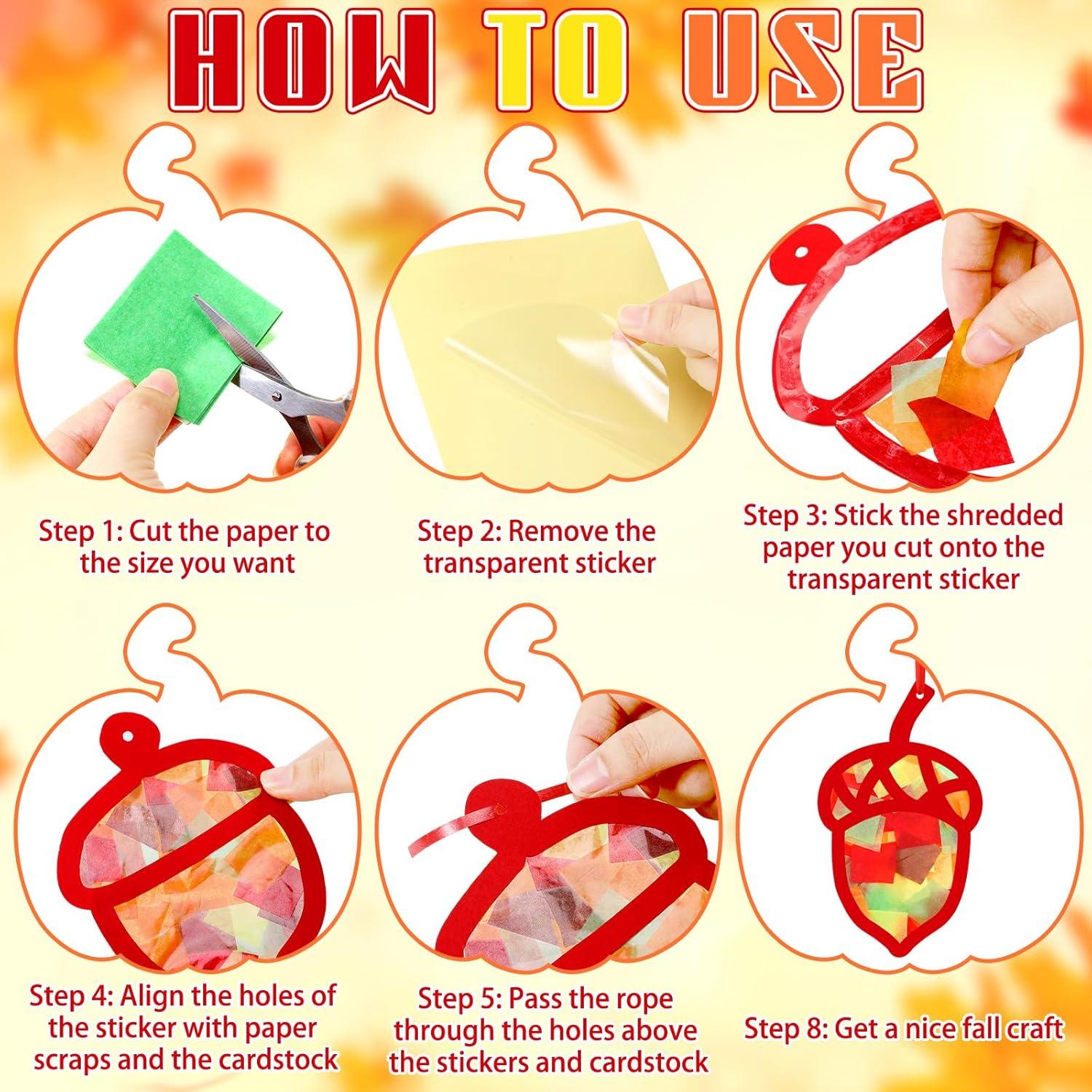 HOW TO USE

Step 1: Cut the paper to the size you want

Step 2: Remove the transparent sticker

Step 3: Stick the shredded paper you cut onto the transparent sticker

Step 4: Align the holes of the sticker with paper scraps and the cardstock

Step 5: Pass the rope through the holes above the stickers and cardstock

Step 8: Get a nice fall craft