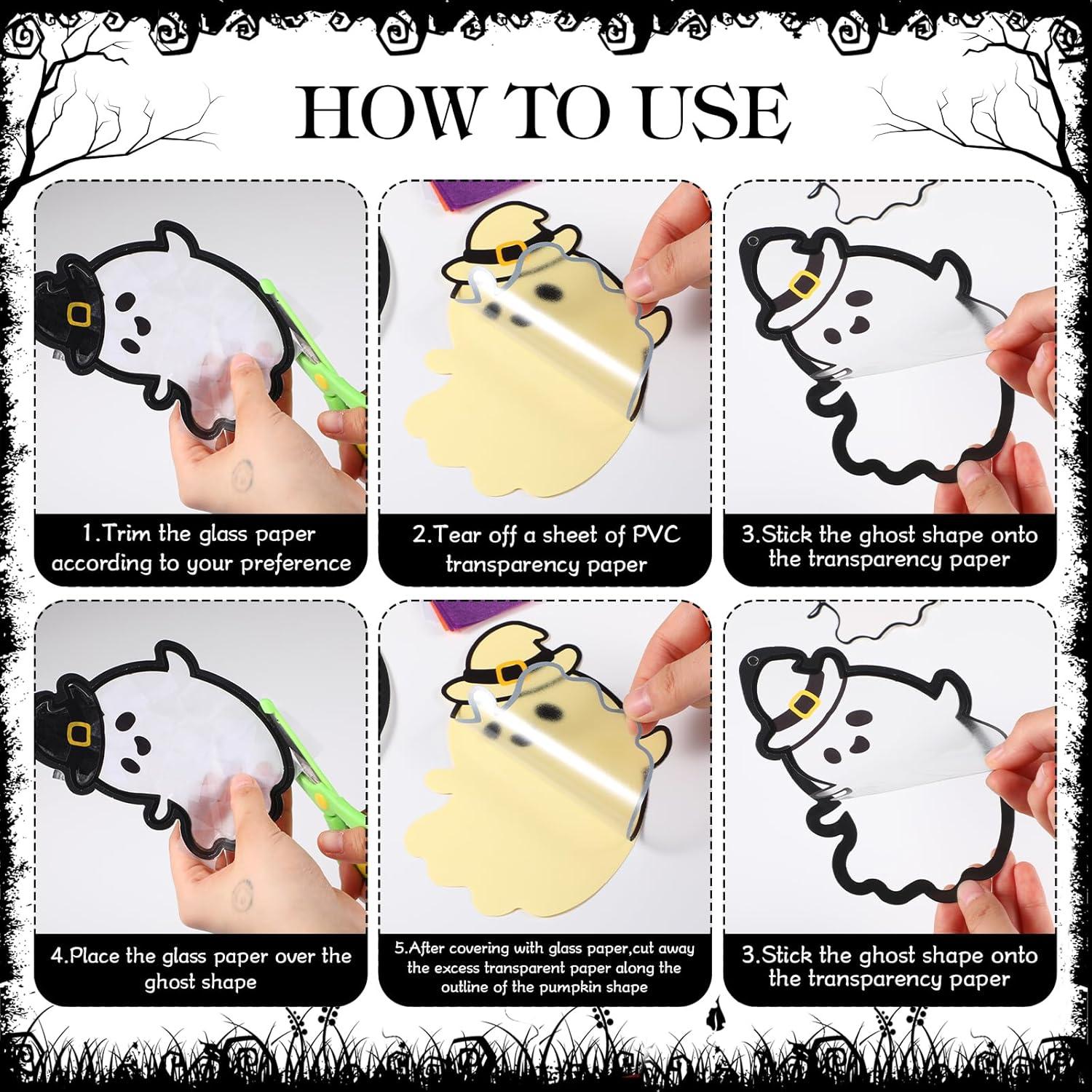 HOW TO USE

1.Trim the glass paper according to your preference

2.Tear off a sheet of PVC transparency paper

3.Stick the ghost shape onto the transparency paper

4.Place the glass paper over the ghost shape

5.After covering with glass paper,cut away the excess transparent paper along the outline of the pumpkin shape

3.Stick the ghost shape onto the transparency paper