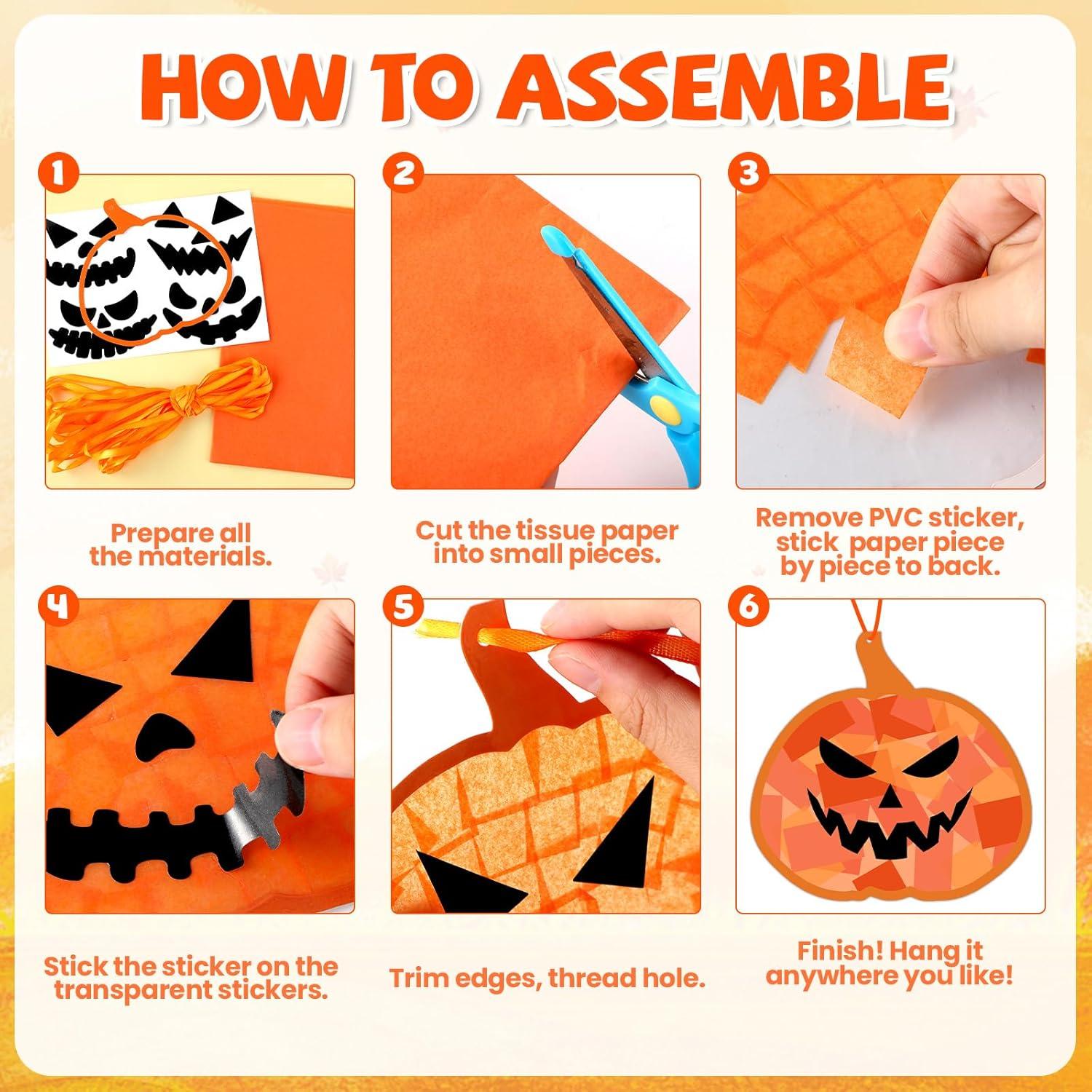 HOW TO ASSEMBLE

1

Prepare all the materials.

2

Cut the tissue paper into small pieces.

3

Remove PVC sticker, stick paper piece by piece to back.

4

Stick the sticker on the transparent stickers.

5

Trim edges, thread hole.

6

Finish! Hang it anywhere you like!