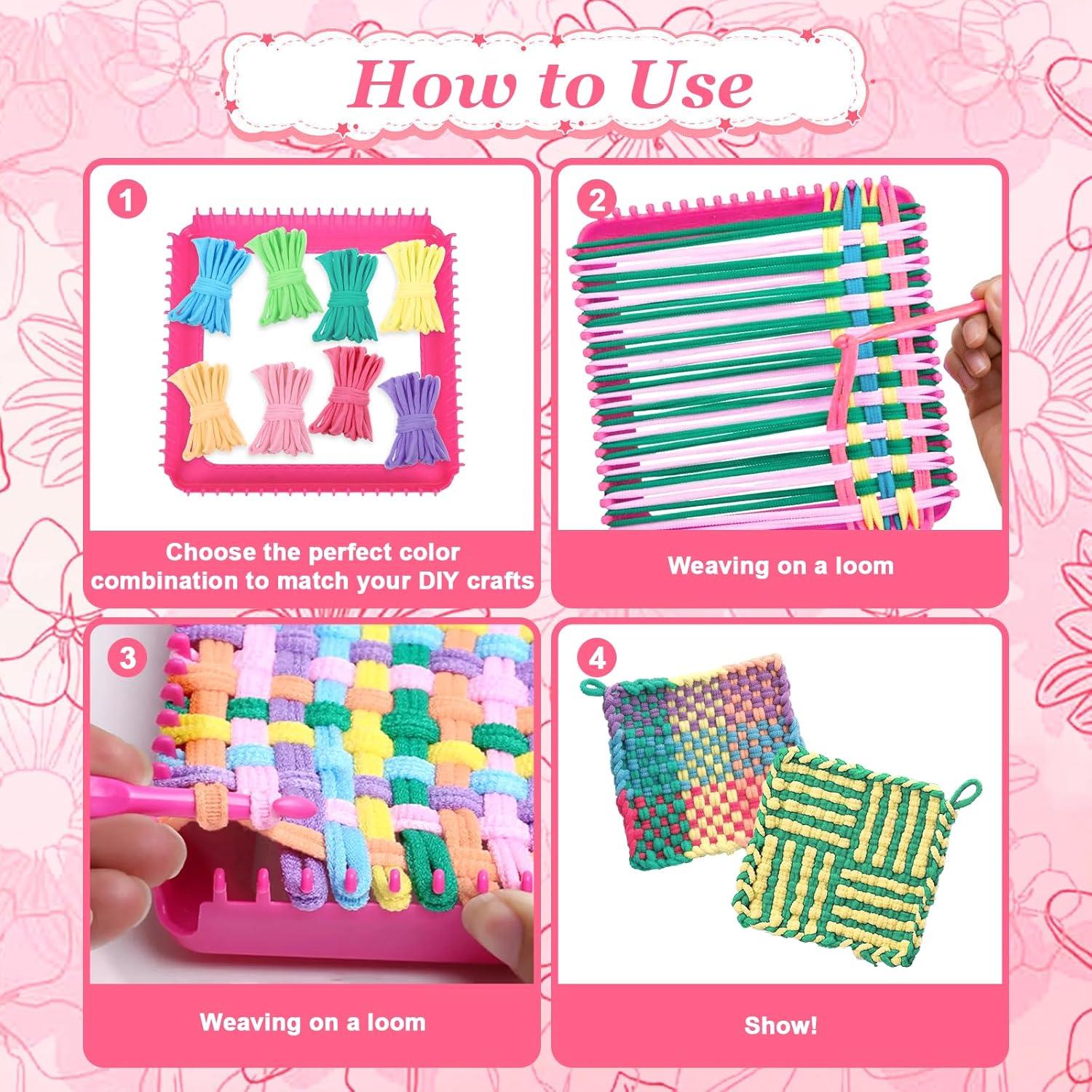 How to Use

1

Choose the perfect color combination to match your DIY crafts

2

Weaving on a loom

3

Weaving on a loom

4

Show!