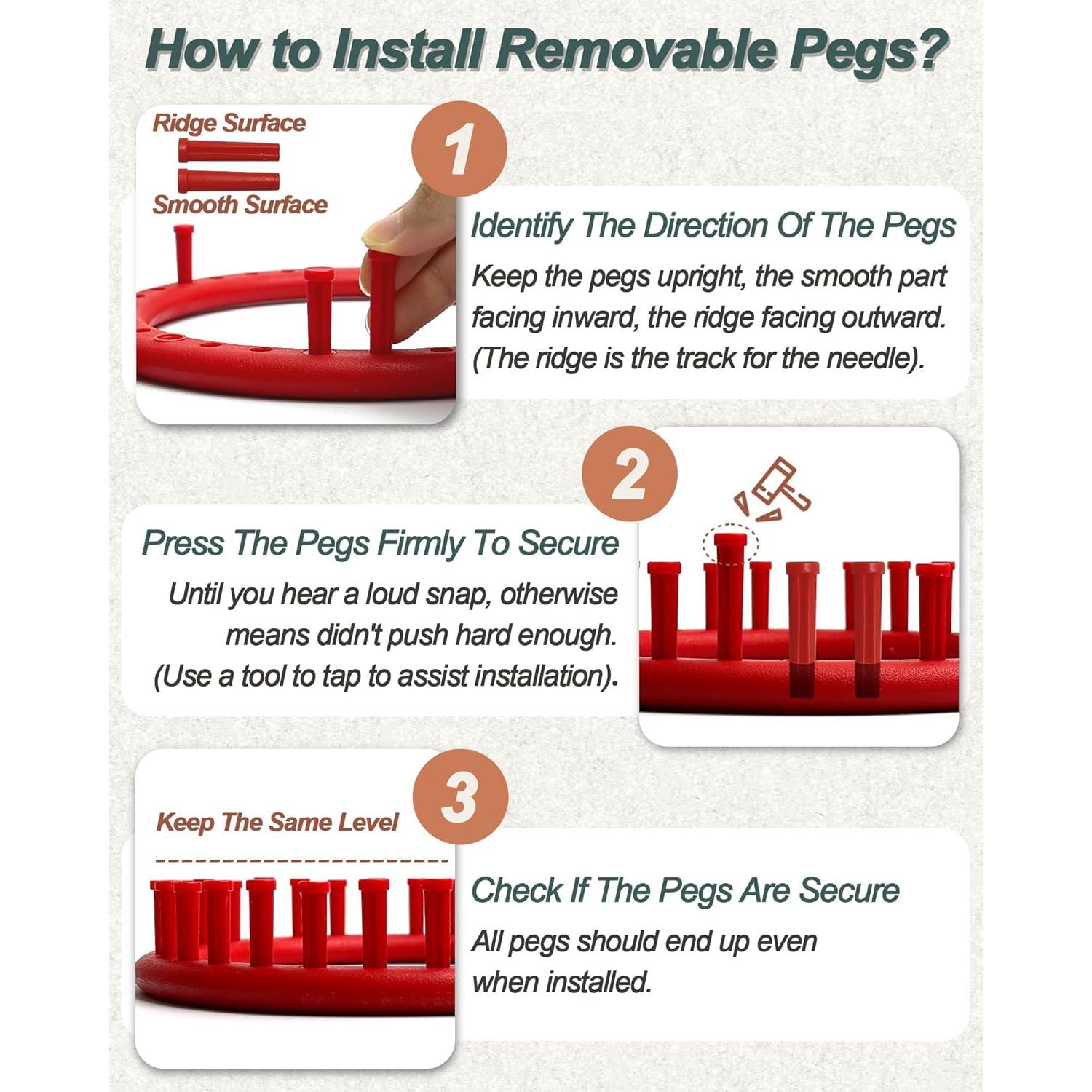 How to Install Removable Pegs?

Ridge Surface

Smooth Surface

1

Identify The Direction Of The Pegs

Keep the pegs upright, the smooth part facing inward, the ridge facing outward. (The ridge is the track for the needle).

2

Press The Pegs Firmly To Secure

Until you hear a loud snap, otherwise means didn't push hard enough. (Use a tool to tap to assist installation).

Keep The Same Level

3

Check If The Pegs Are Secure

All pegs should end up even when installed.