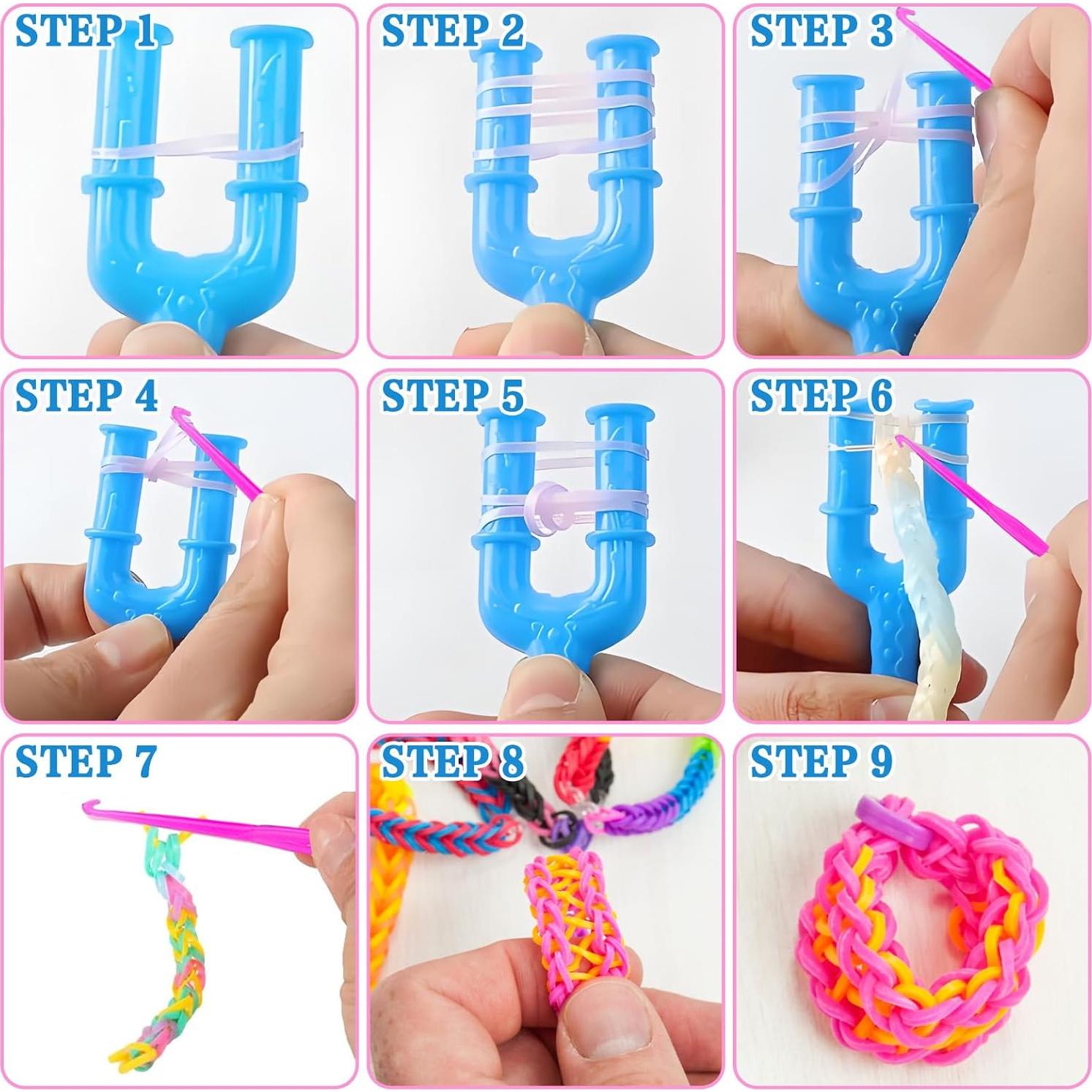 STEP 1

STEP 2

STEP 3

STEP 4

STEP 5

STEP 6

STEP 7

STEP 8

STEP 9