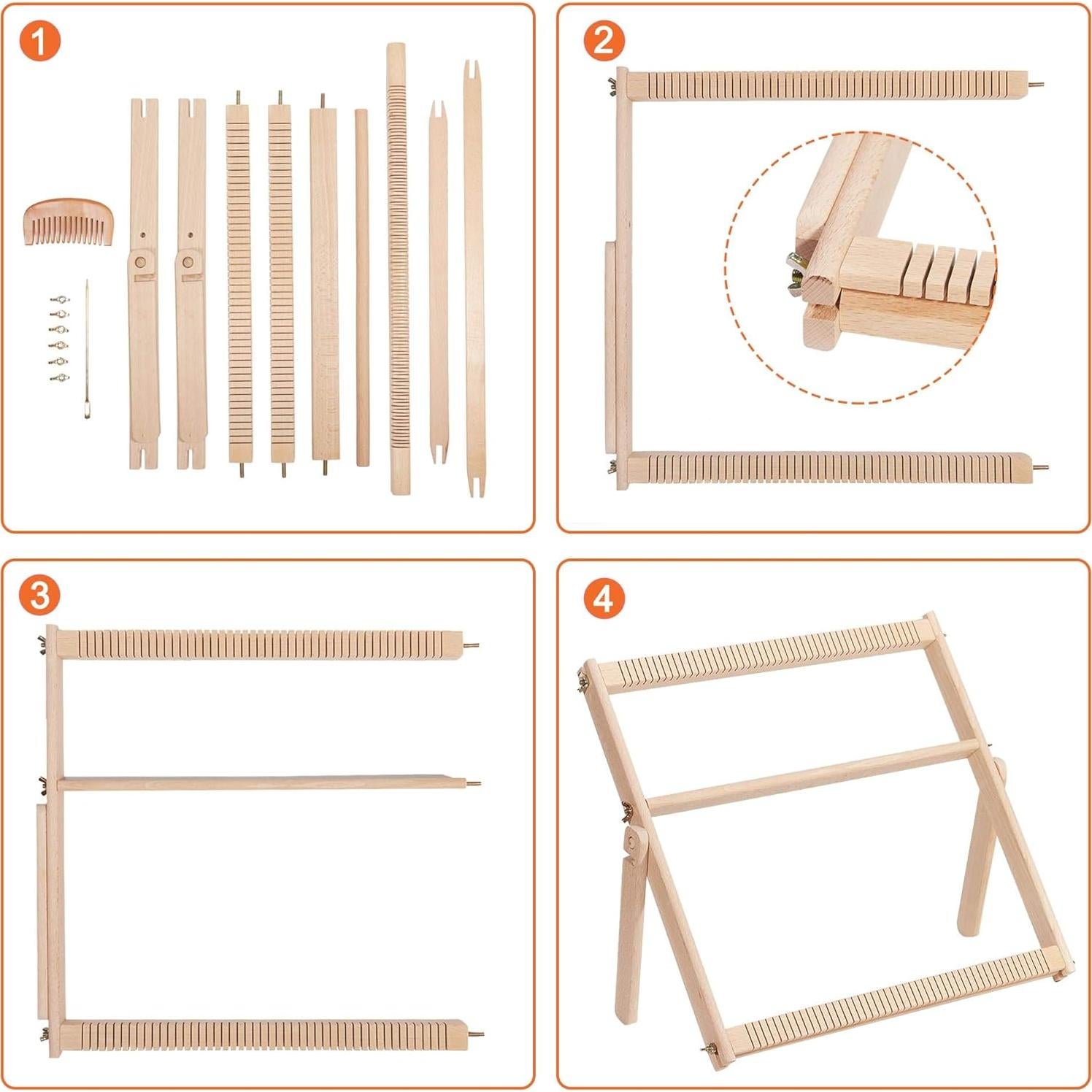 1

2

3

4