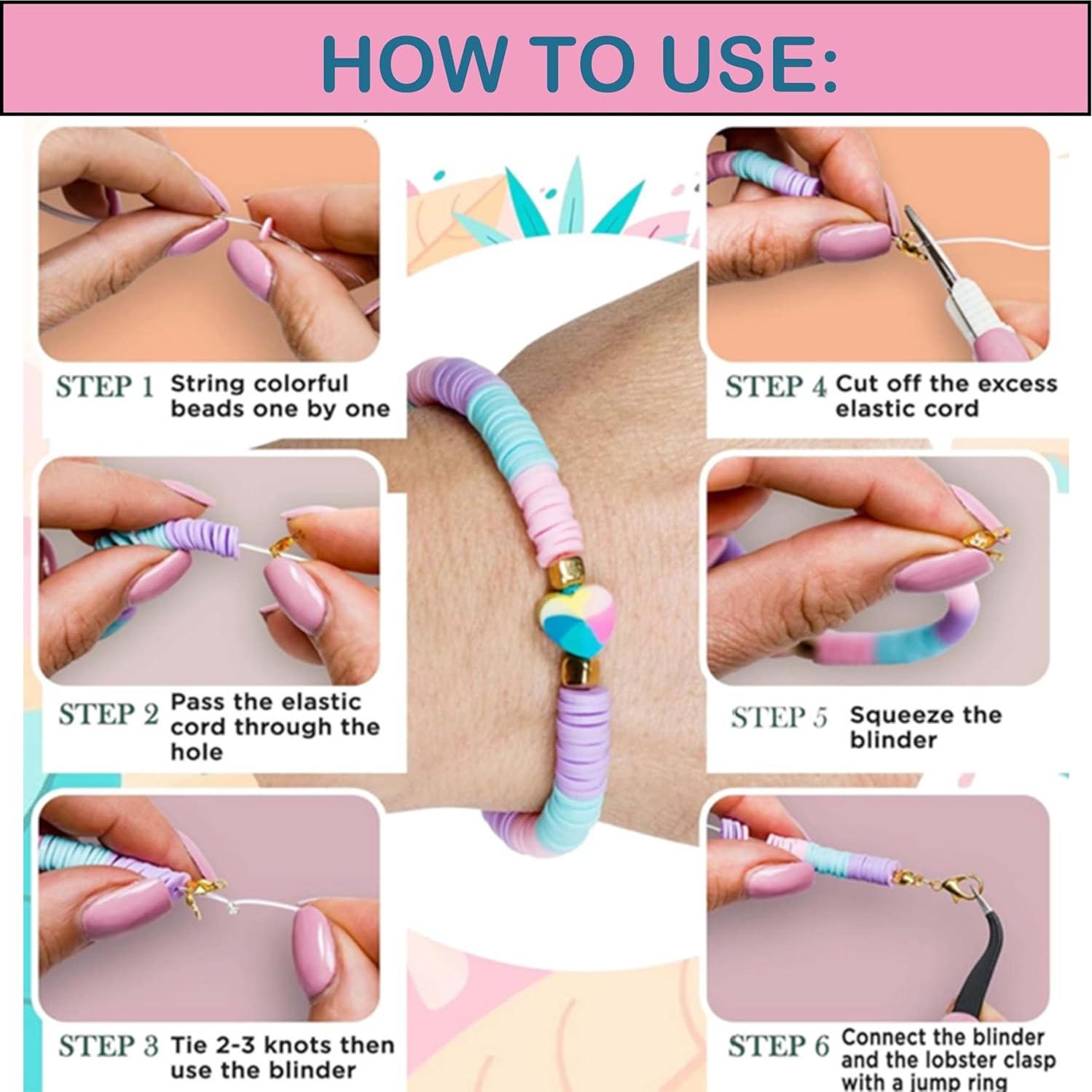 HOW TO USE:

STEP 1 String colorful beads one by one

STEP 2 Pass the elastic cord through the hole

STEP 3 Tie 2-3 knots then use the blinder

STEP 4 Cut off the excess elastic cord

STEP 5 Squeeze the blinder

STEP 6 Connect the blinder and the lobster clasp with a jump ring