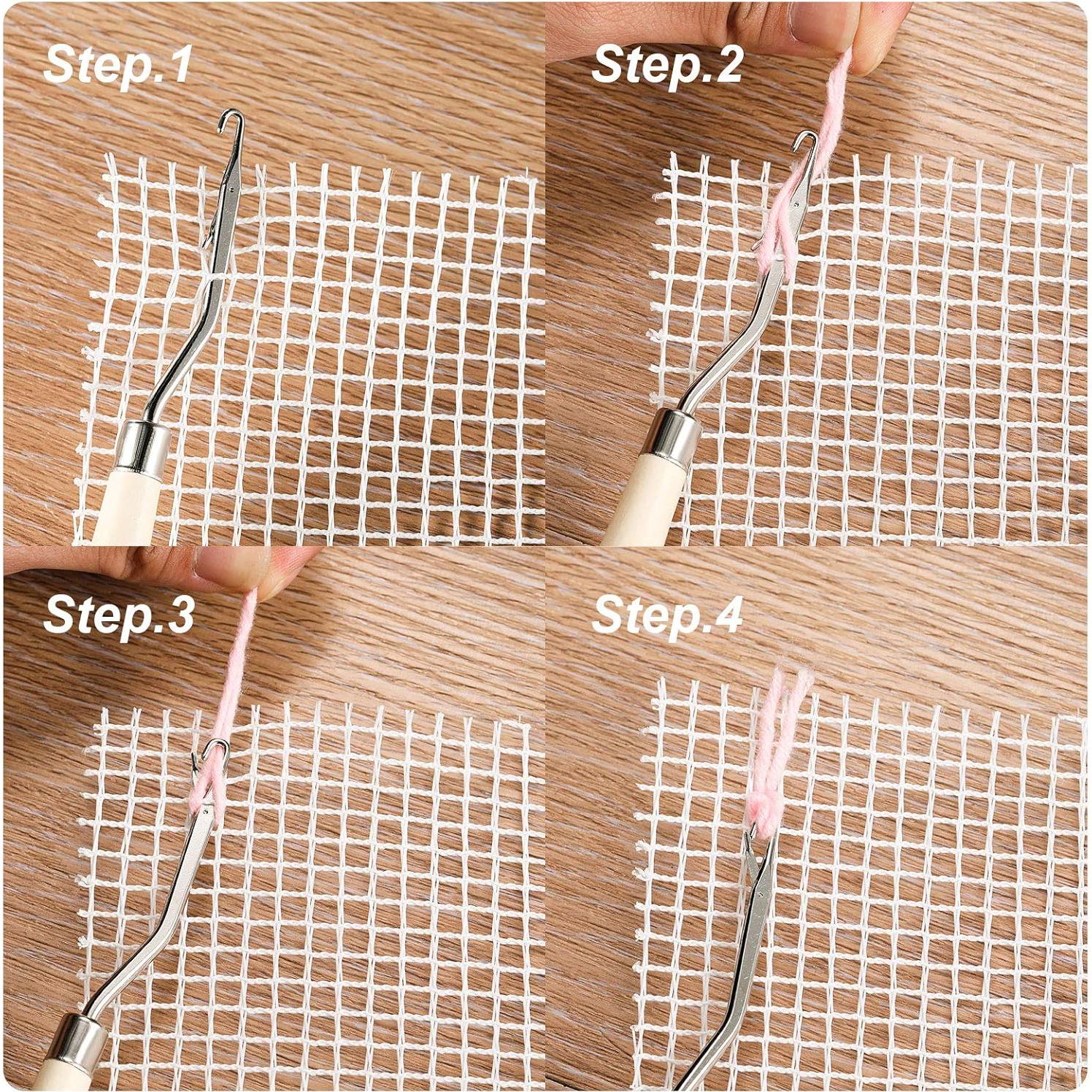 Step.1

Step.2

Step.3

Step.4