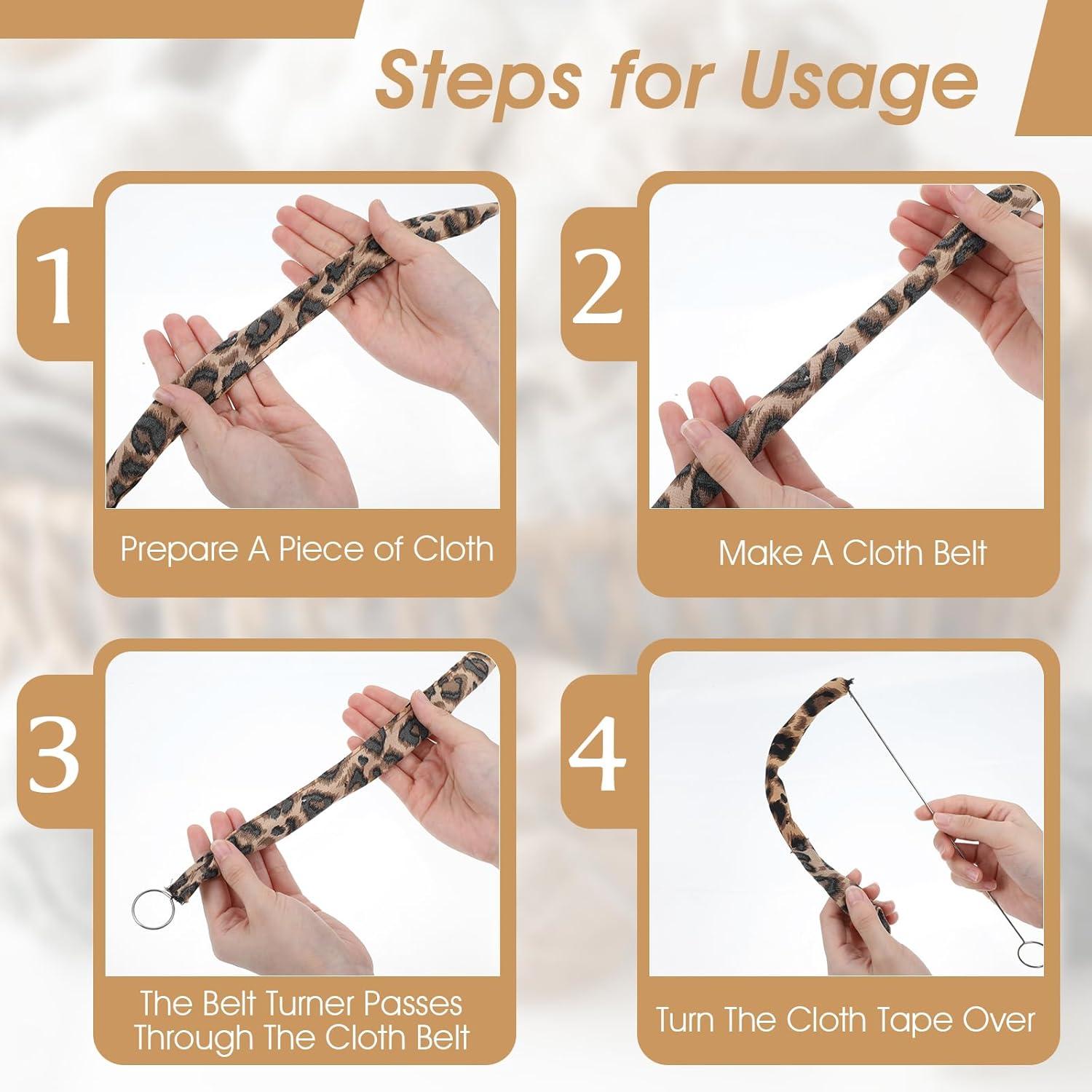 Steps for Usage

1

Prepare A Piece of Cloth

2

Make A Cloth Belt

3

The Belt Turner Passes Through The Cloth Belt

4

Turn The Cloth Tape Over