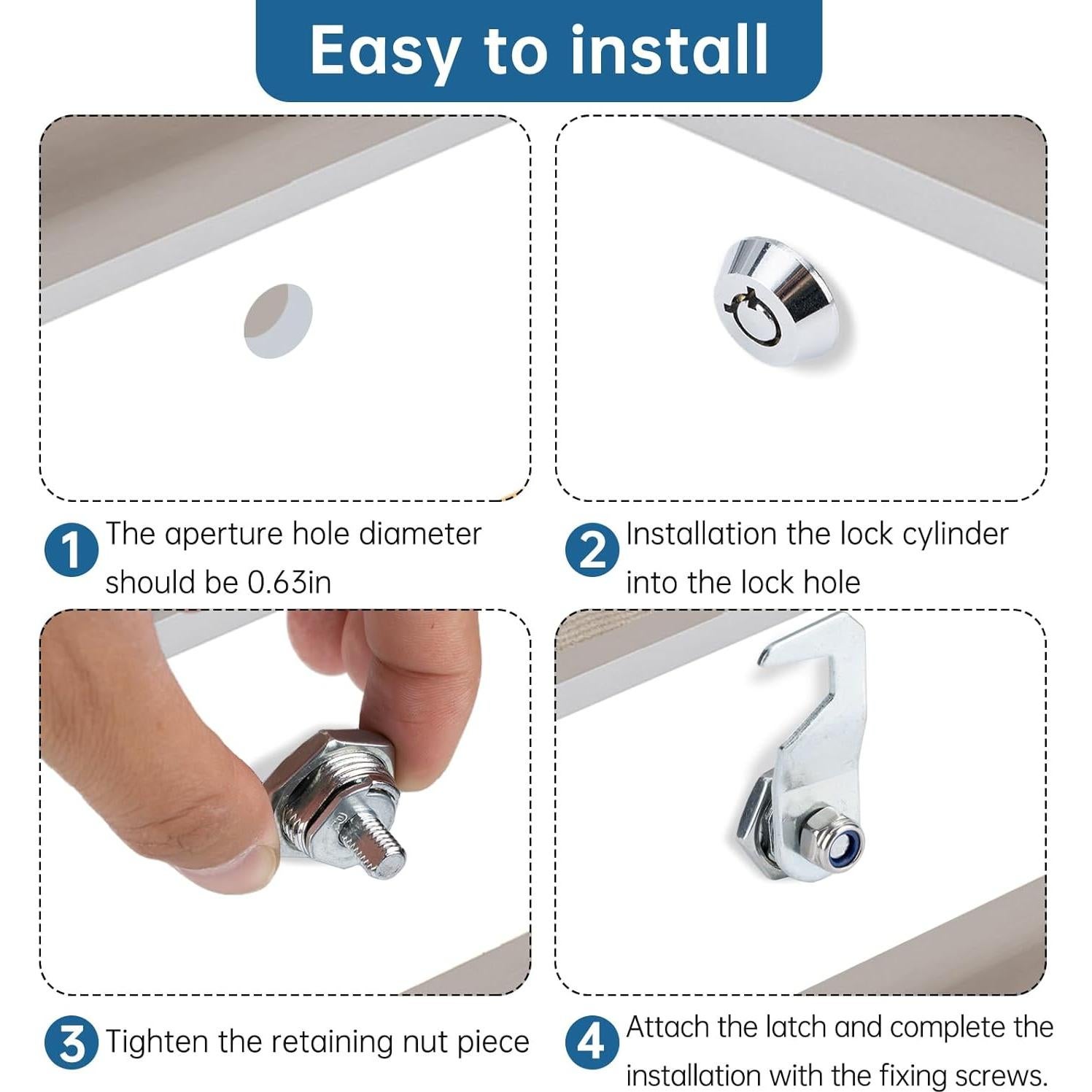 Easy to install

1 The aperture hole diameter should be 0.63in

2 Installation the lock cylinder into the lock hole

3 Tighten the retaining nut piece

4 Attach the latch and complete the installation with the fixing screws.